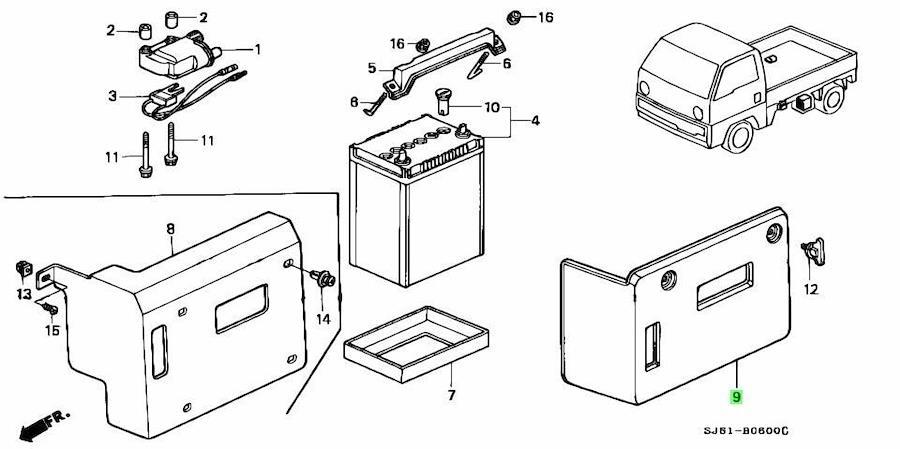 2
2
1
3
11
11
16
16
5
6
6
10
4
8
13
15
14
7
12
9
FR.
SJ61-B0600C