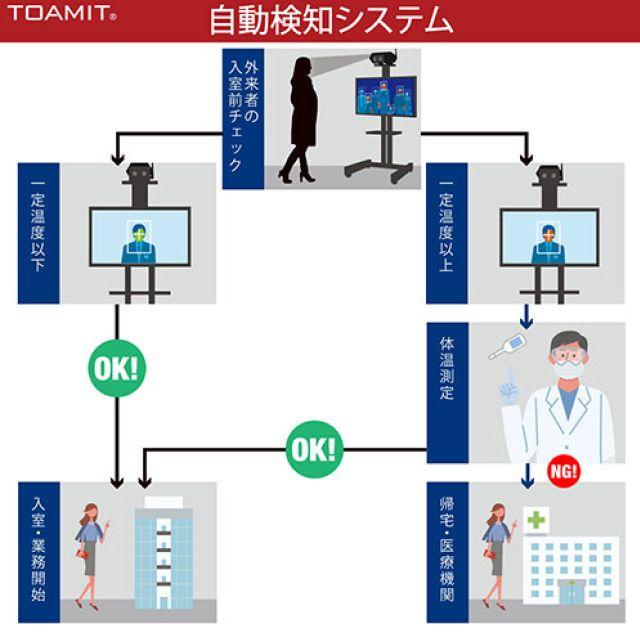 TOAMIT®

自動検知システム

外来者の入室前チェック

一定温度以下

一定温度以上

OK!

体温測定

OK!

NG!

入室・業務開始

帰宅・医療機関