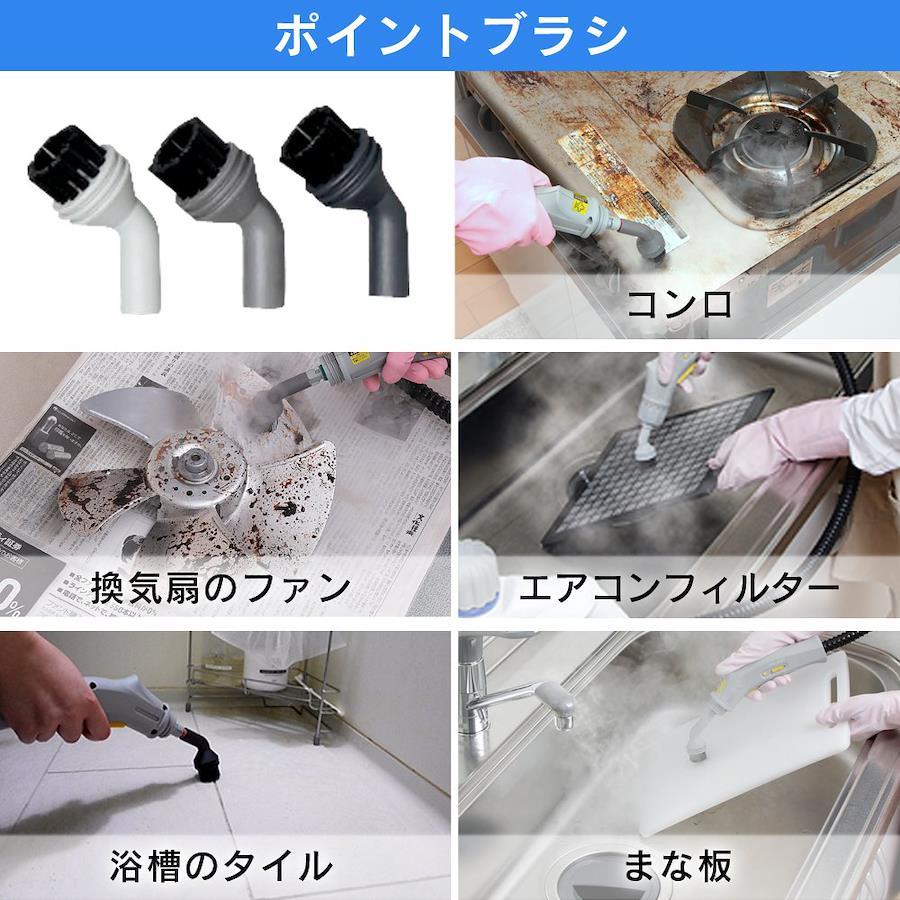 ポイントブラシ

コンロ

換気扇のファン

エアコンフィルター

浴槽のタイル

まな板