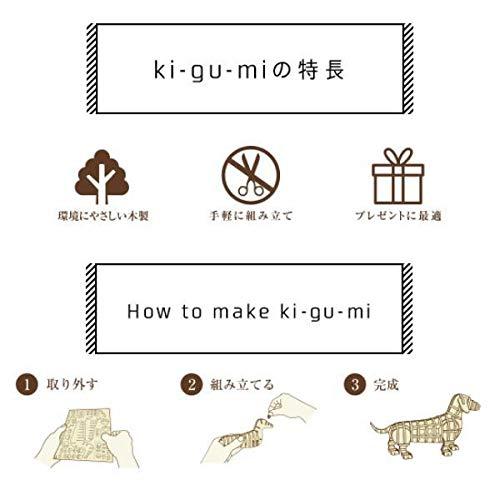 ki-gu-miの特長

環境にやさしい木製

手軽に組み立て

プレゼントに最適

How to make ki-gu-mi

1 取り外す

2 組み立てる

3 完成