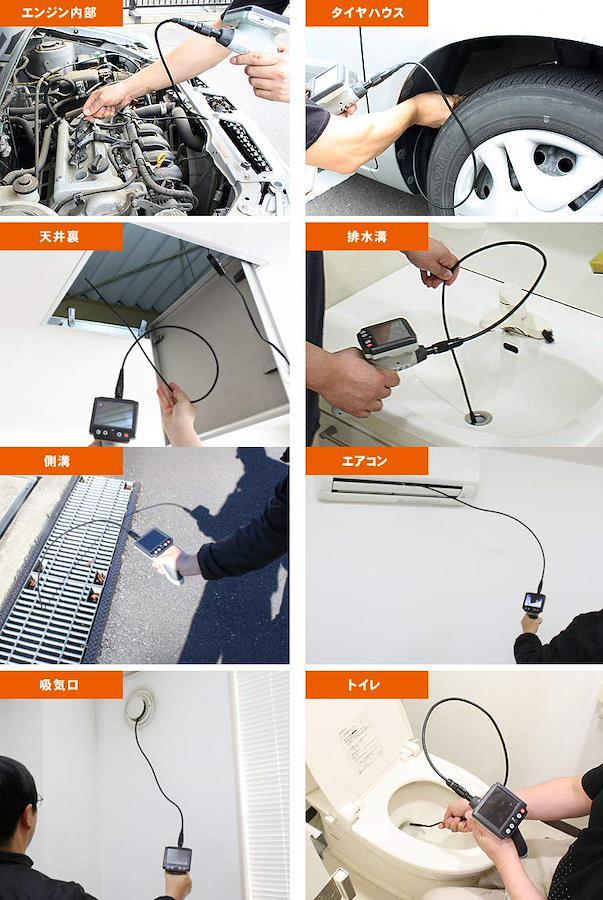 エンジン内部

タイヤハウス

天井裏

排水溝

側溝

エアコン

吸気口

トイレ