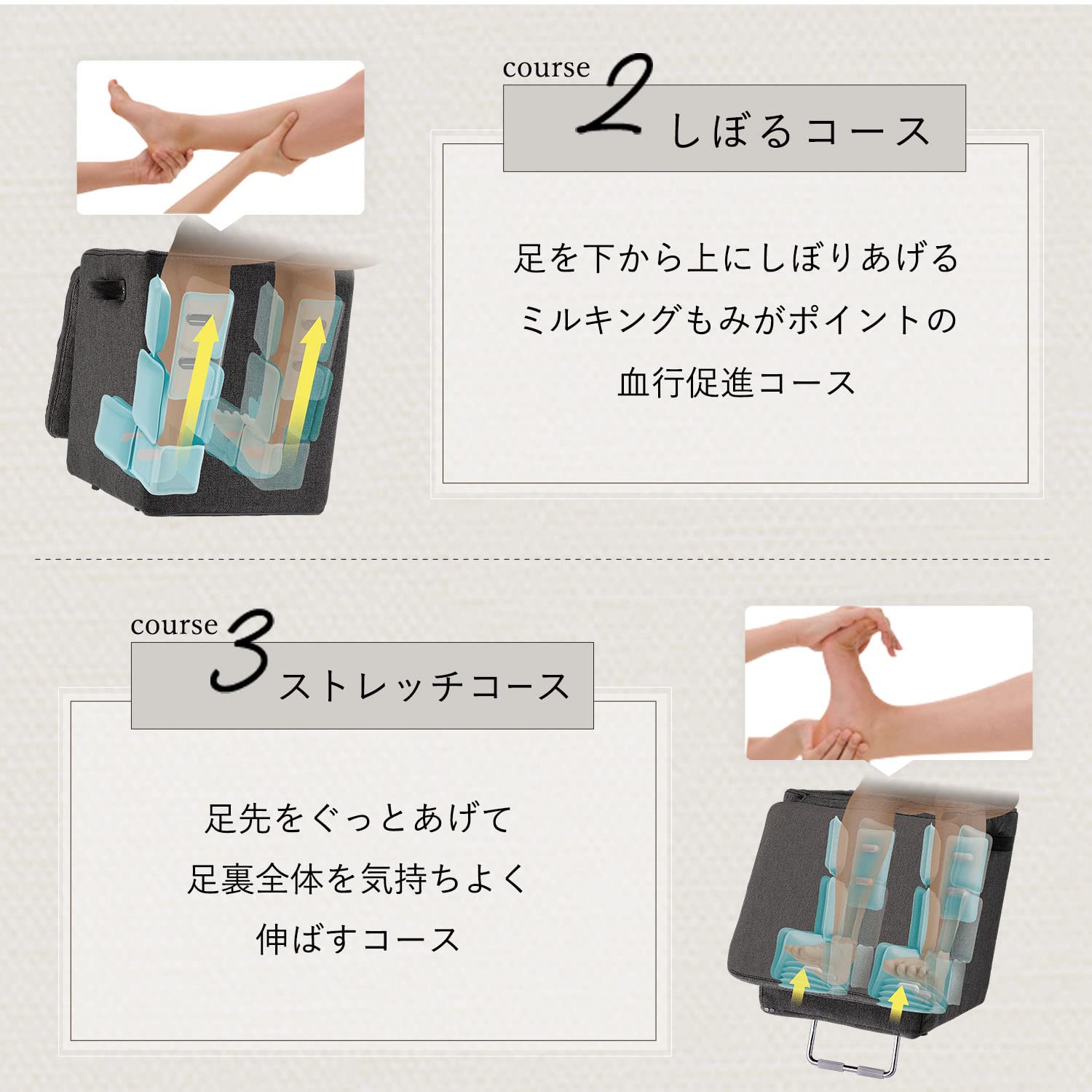 course 2 しぼるコース

足を下から上にしぼりあげる
ミルキングもみがポイントの
血行促進コース

course 3 ストレッチコース

足先をぐっとあげて
足裏全体を気持ちよく
伸ばすコース