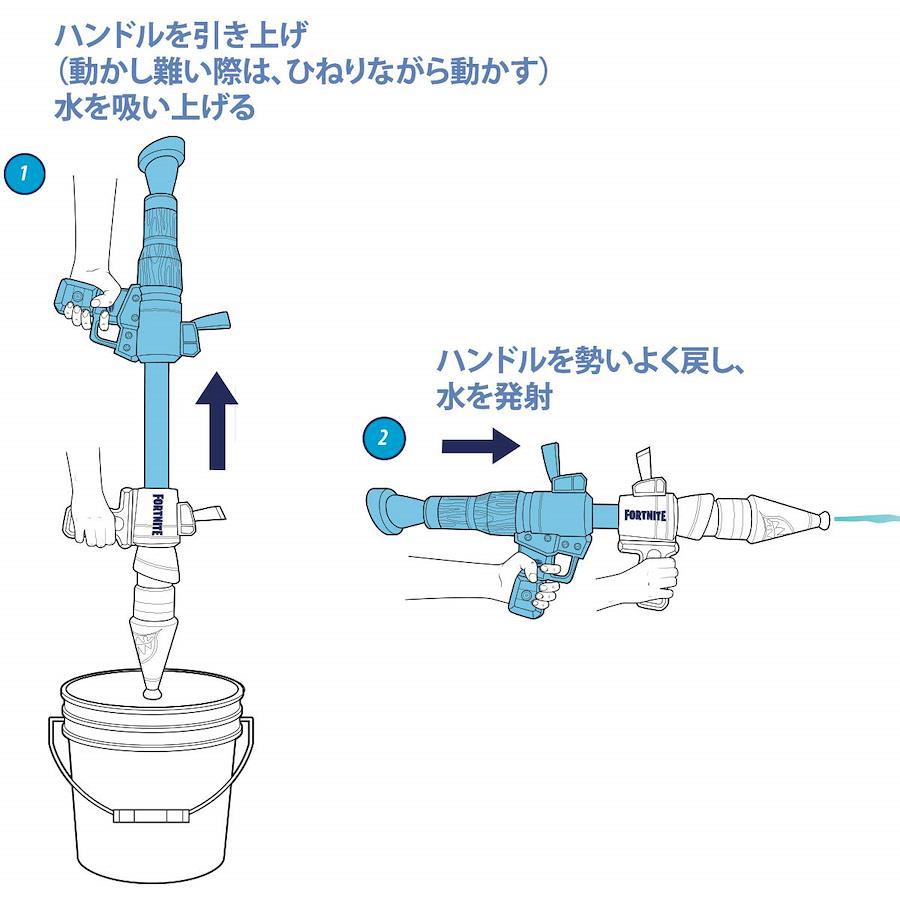 ハンドルを引き上げ
(動かし難い際は、ひねりながら動かす)
水を吸い上げる

1

FORTNITE

ハンドルを勢いよく戻し、
水を発射

2

FORTNITE