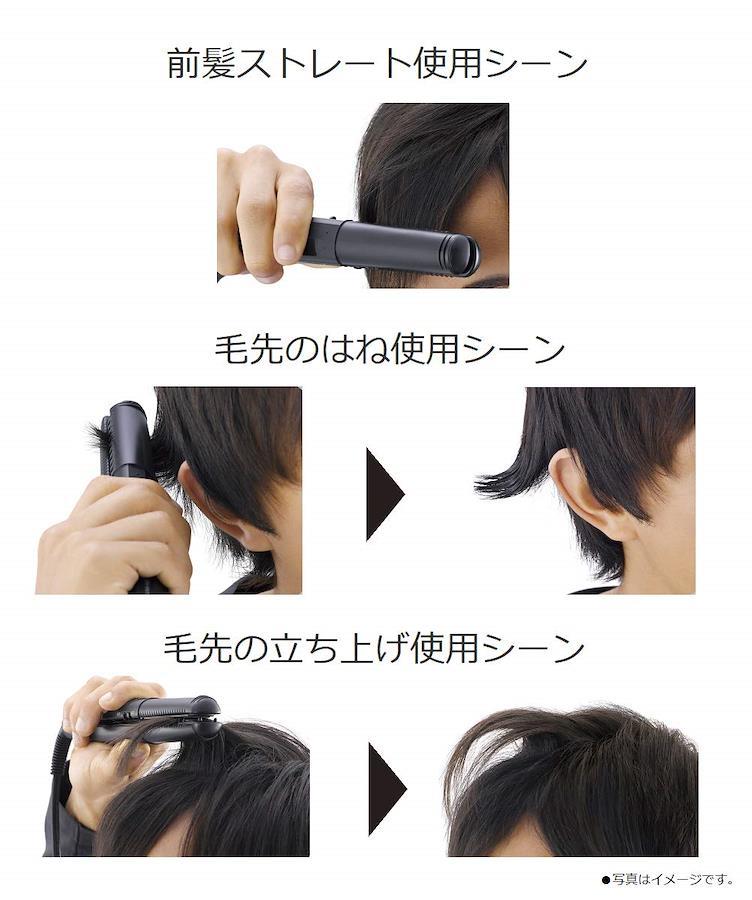 前髪ストレート使用シーン

毛先のはね使用シーン

毛先の立ち上げ使用シーン

●写真はイメージです。