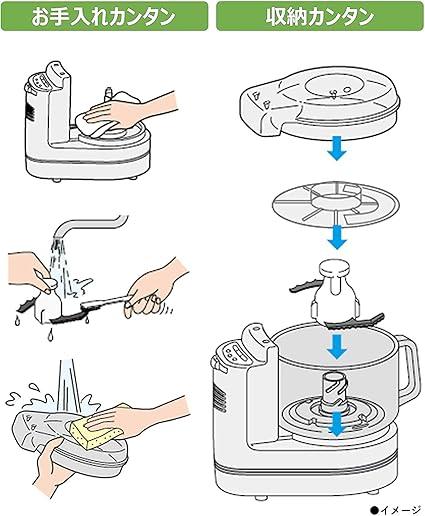 お手入れカンタン

収納カンタン

●イメージ