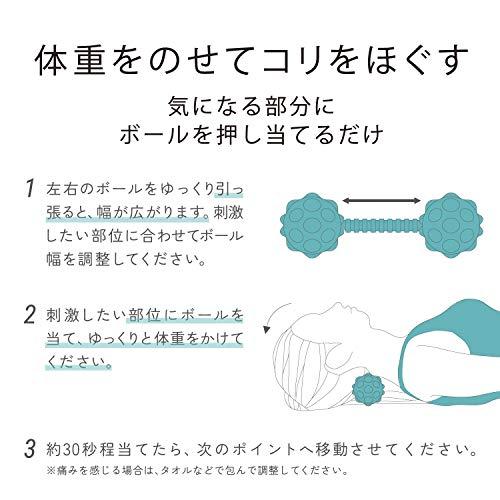 体重をのせてコリをほぐす

気になる部分に
ボールを押し当てるだけ

1 左右のボールをゆっくり引っ張ると、幅が広がります。刺激したい部位に合わせてボール幅を調整してください。

2 刺激したい部位にボールを当て、ゆっくりと体重をかけてください。

3 約30秒程当てたら、次のポイントへ移動させてください。
※痛みを感じる場合は、タオルなどで包んで調整してください。