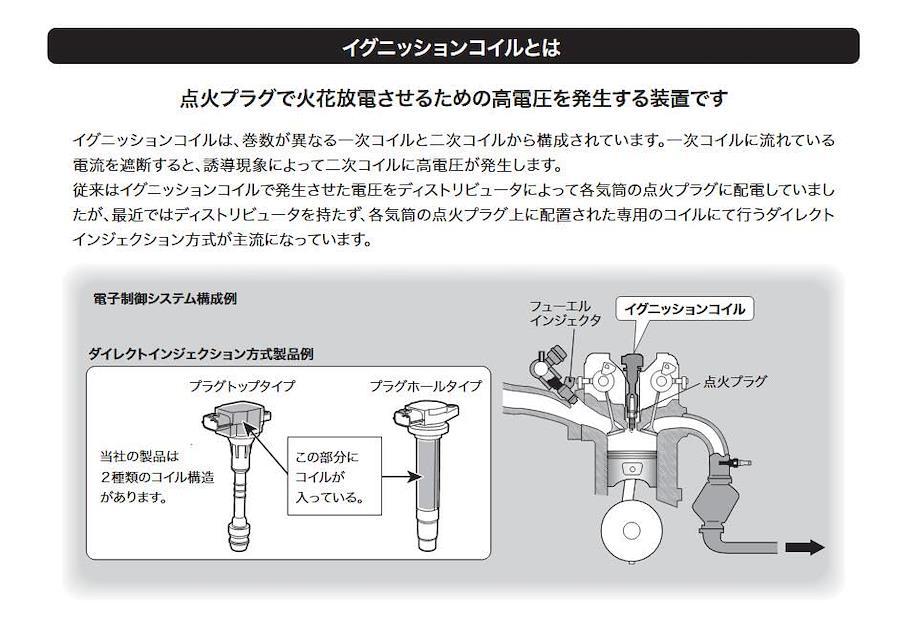 イグニッションコイルとは

点火プラグで火花放電させるための高電圧を発生する装置です

イグニッションコイルは、巻数が異なる一次コイルと二次コイルから構成されています。一次コイルに流れている電流を遮断すると、誘導現象によって二次コイルに高電圧が発生します。
従来はイグニッションコイルで発生させた電圧をディストリビュータによって各気筒の点火プラグに配電していましたが、最近ではディストリビュータを持たず、各気筒の点火プラグ上に配置された専用のコイルにて行うダイレクトインジェクション方式が主流になっています。

電子制御システム構成例

ダイレクトインジェクション方式製品例

プラグトップタイプ

プラグホールタイプ

当社の製品は2種類のコイル構造があります。

この部分にコイルが入っている。

フューエルインジェクタ

イグニッションコイル

点火プラグ