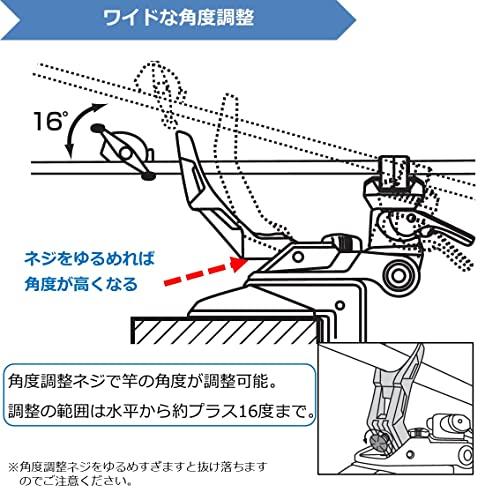 ワイドな角度調整

16°

ネジをゆるめれば
角度が高くなる

角度調整ネジで竿の角度が調整可能。
調整の範囲は水平から約プラス16度まで。

※角度調整ネジをゆるめすぎますと抜け落ちますのでご注意ください。