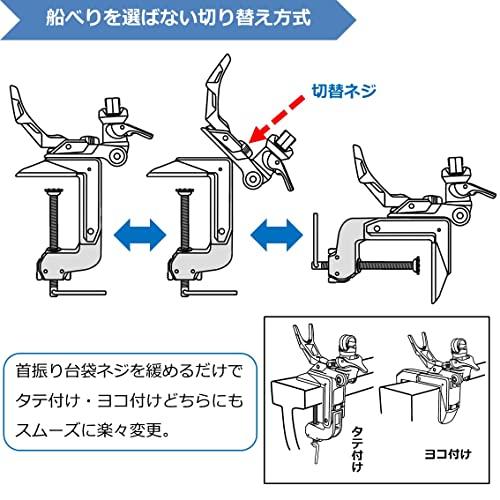 船べりを選ばない切り替え方式

切替ネジ

首振り台袋ネジを緩めるだけでタテ付け・ヨコ付けどちらにもスムーズに楽々変更。

タテ付け

ヨコ付け