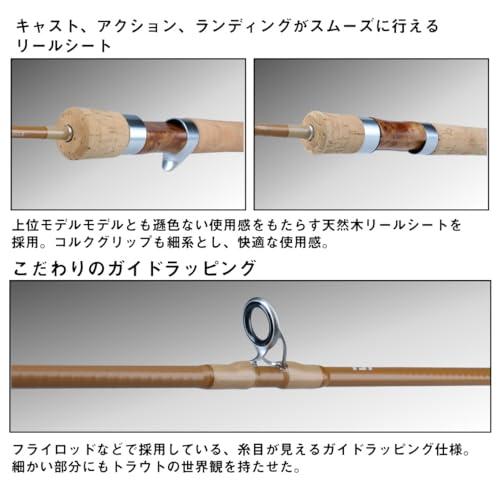 キャスト、アクション、ランディングがスムーズに行えるリールシート

上位モデルモデルとも遜色ない使用感をもたらす天然木リールシートを採用。コルクグリップも細系とし、快適な使用感。

こだわりのガイドラッピング

フライロッドなどで採用している、糸目が見えるガイドラッピング仕様。細かい部分にもトラウトの世界観を持たせた。