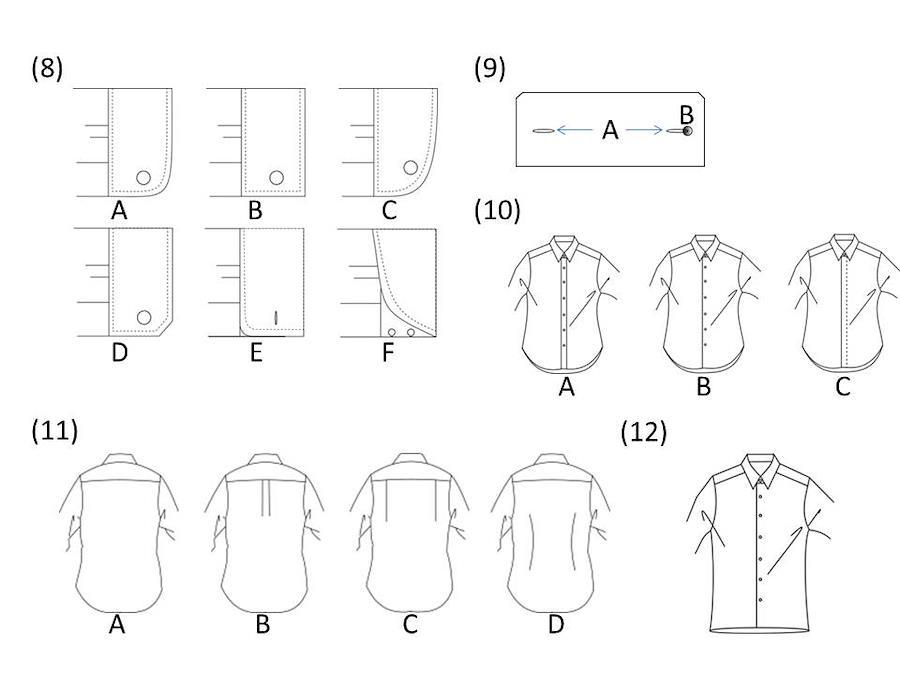 (8)

A B C

D E F

(9)

A B

(10)

A B C

(11)

A B C D

(12)