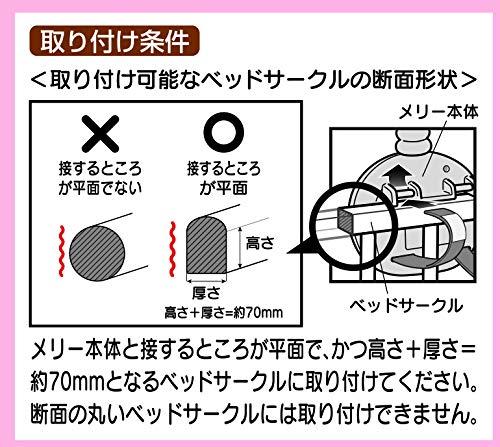 取り付け条件

＜取り付け可能なベッドサークルの断面形状＞

×
接するところが平面でない

○
接するところが平面

高さ
厚さ
高さ+厚さ=約70mm

メリー本体

ベッドサークル

メリー本体と接するところが平面で、かつ高さ+厚さ=約70mmとなるベッドサークルに取り付けてください。断面の丸いベッドサークルには取り付けできません。