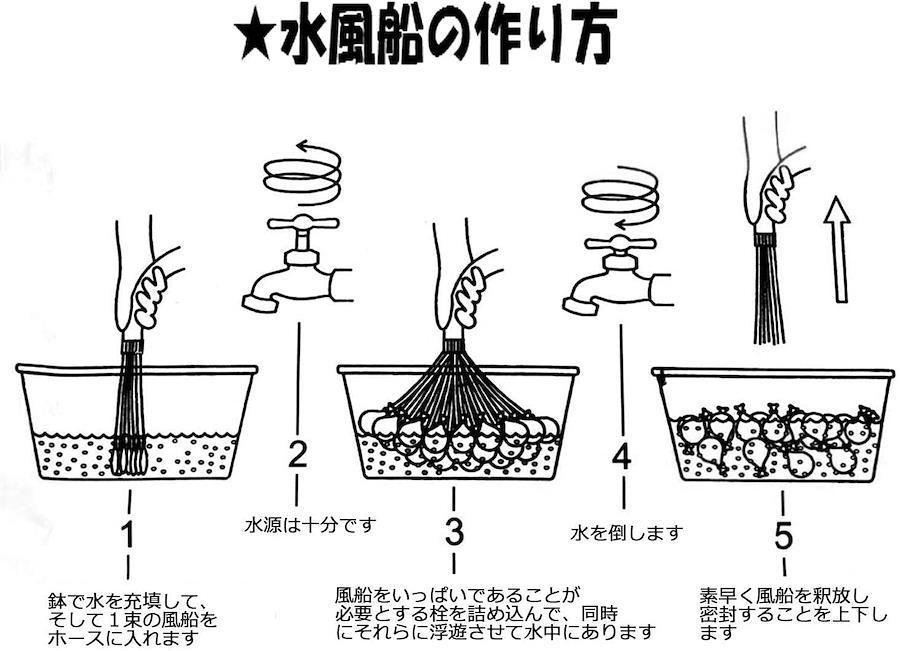 ★水風船の作り方

1
鉢で水を充填して、そして１束の風船をホースに入れます

2
水源は十分です

3
風船をいっぱいであることが必要とする栓を詰め込んで、同時にそれらに浮遊させて水中にあります

4
水を倒します

5
素早く風船を釈放し密封することを上下します