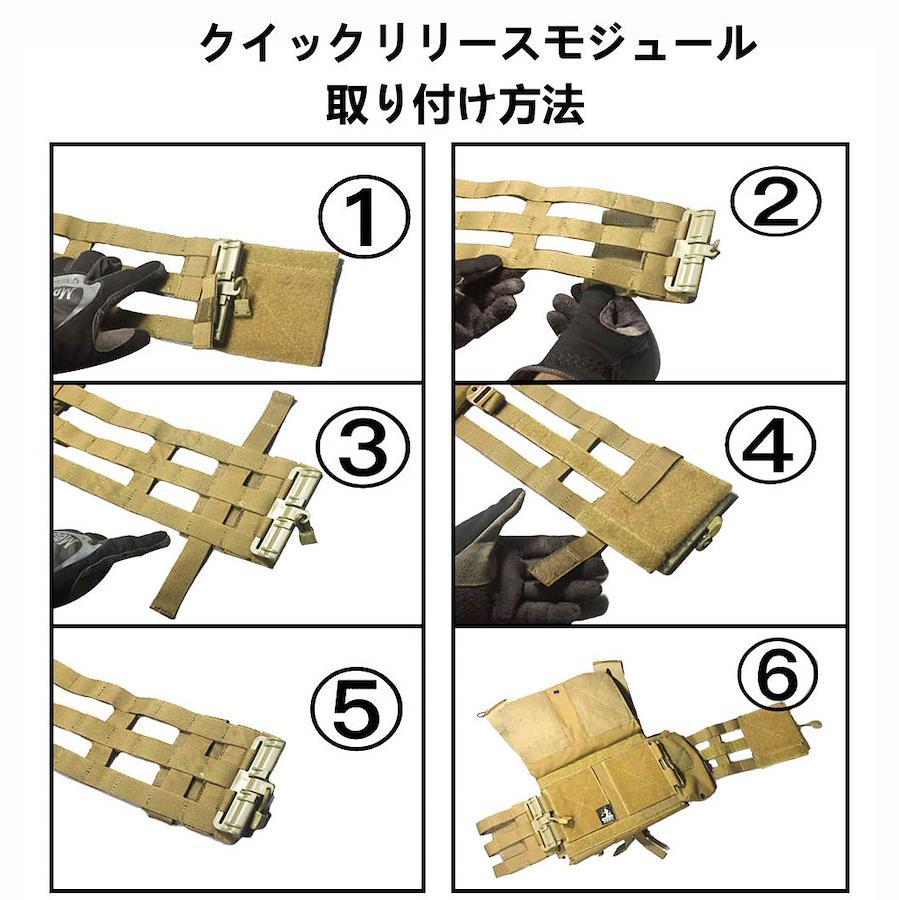 クイックリリースモジュール
取り付け方法

①

②

③

④

⑤

⑥