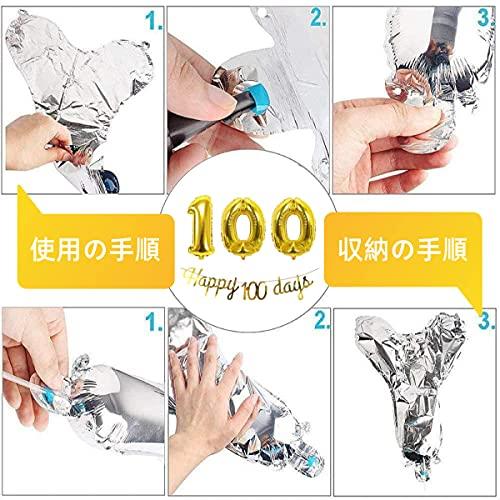 1.

2.

3.

使用の手順

100

Happy 100 days

収納の手順

1.

2.

3.