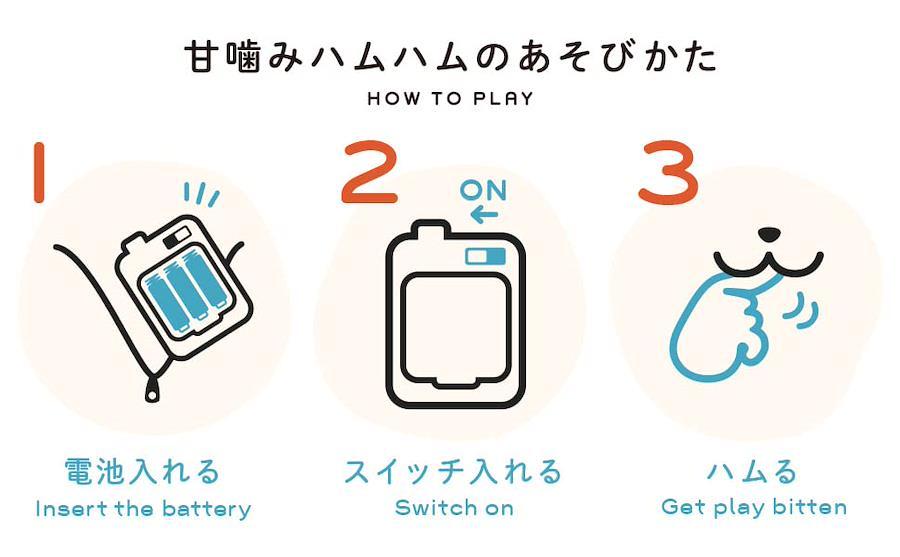 甘噛みハムハムのあそびかた
HOW TO PLAY

1
電池入れる
Insert the battery

2
ON
スイッチ入れる
Switch on

3
ハムる
Get play bitten