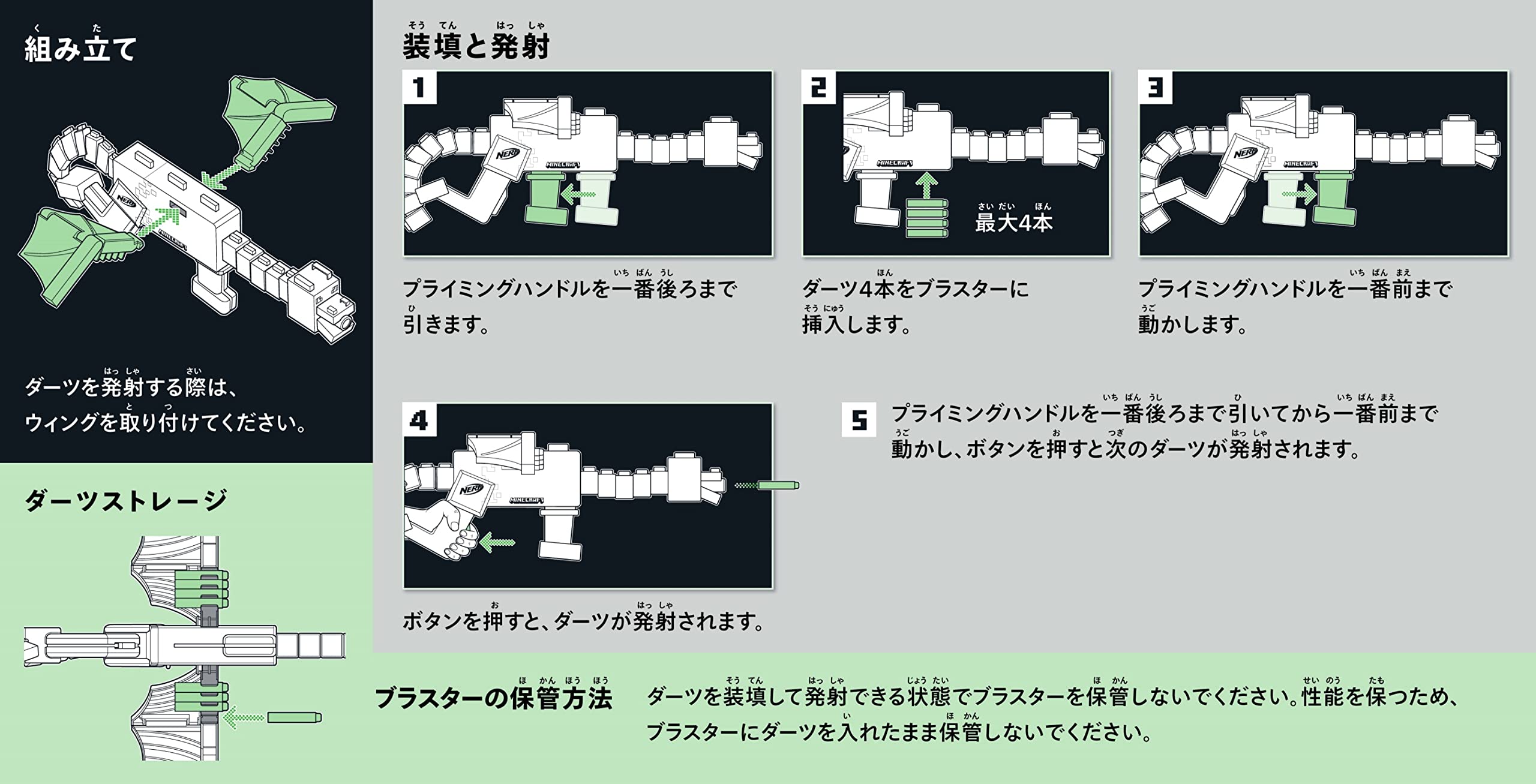 組み立て

NERF

ダーツを発射する際は、ウィングを取り付けてください。

ダーツストレージ

装填と発射

1

NERF MINECRAFT

プライミングハンドルを一番後ろまで引きます。

2

MINECRAFT

最大4本

ダーツ4本をブラスターに挿入します。

3

NERF MINECRAFT

プライミングハンドルを一番前まで動かします。

4

NERF MINECRAFT

ボタンを押すと、ダーツが発射されます。

5 プライミングハンドルを一番後ろまで引いてから一番前まで動かし、ボタンを押すと次のダーツが発射されます。

ブラスターの保管方法

ダーツを装填して発射できる状態でブラスターを保管しないでください。性能を保つため、ブラスターにダーツを入れたまま保管しないでください。