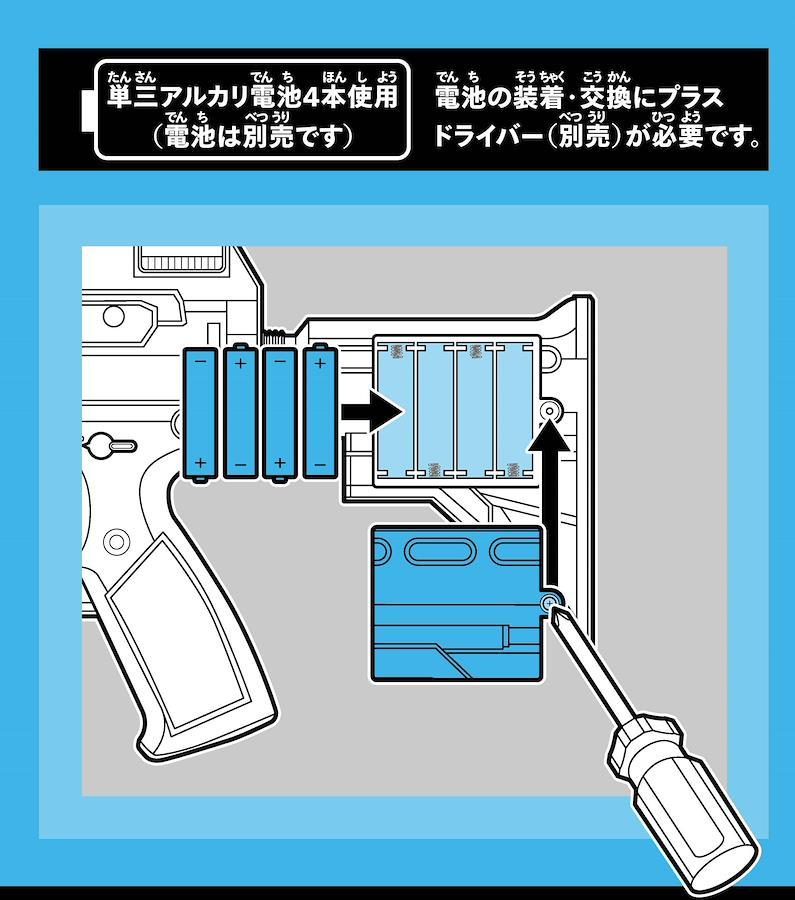 単三アルカリ電池4本使用
(電池は別売です)

電池の装着・交換にプラスドライバー(別売)が必要です。

−
+
−
+
+
−
+
−