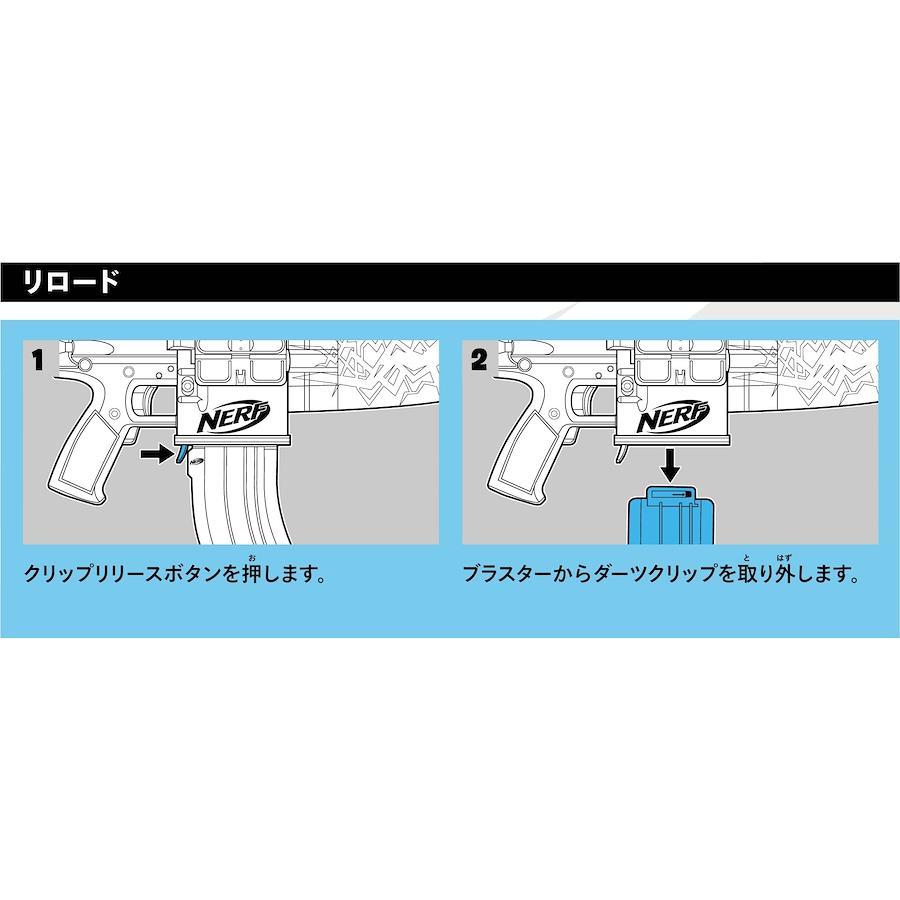 リロード

1

NERF

クリップリリースボタンを押(お)します。

2

NERF

ブラスターからダーツクリップを取(と)り外(はず)します。