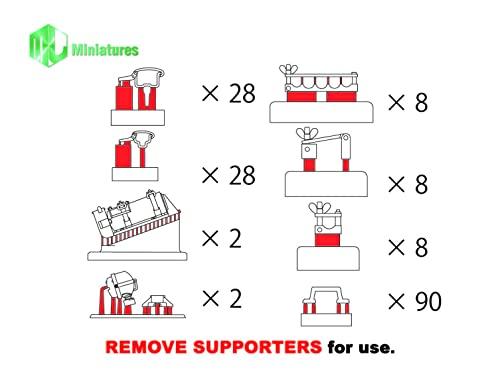 Miniatures

× 28

× 28

× 2

× 2

× 8

× 8

× 8

× 90

REMOVE SUPPORTERS for use.