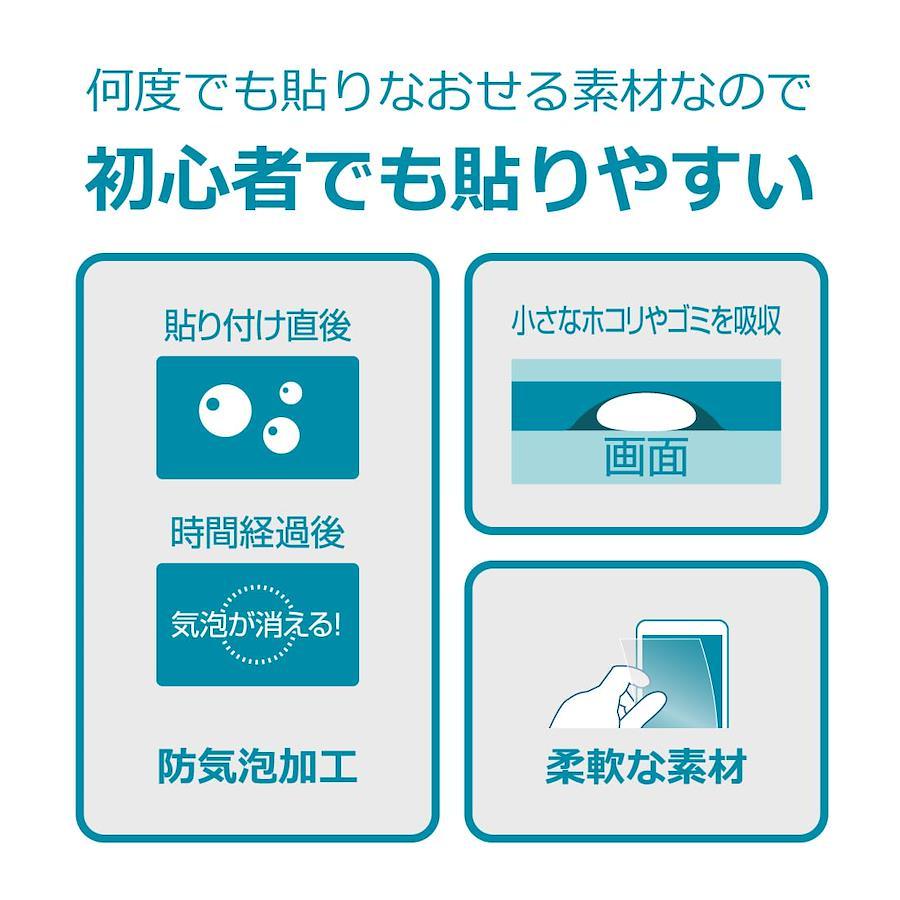 何度でも貼りなおせる素材なので

初心者でも貼りやすい

貼り付け直後

時間経過後

気泡が消える!

防気泡加工

小さなホコリやゴミを吸収

画面

柔軟な素材