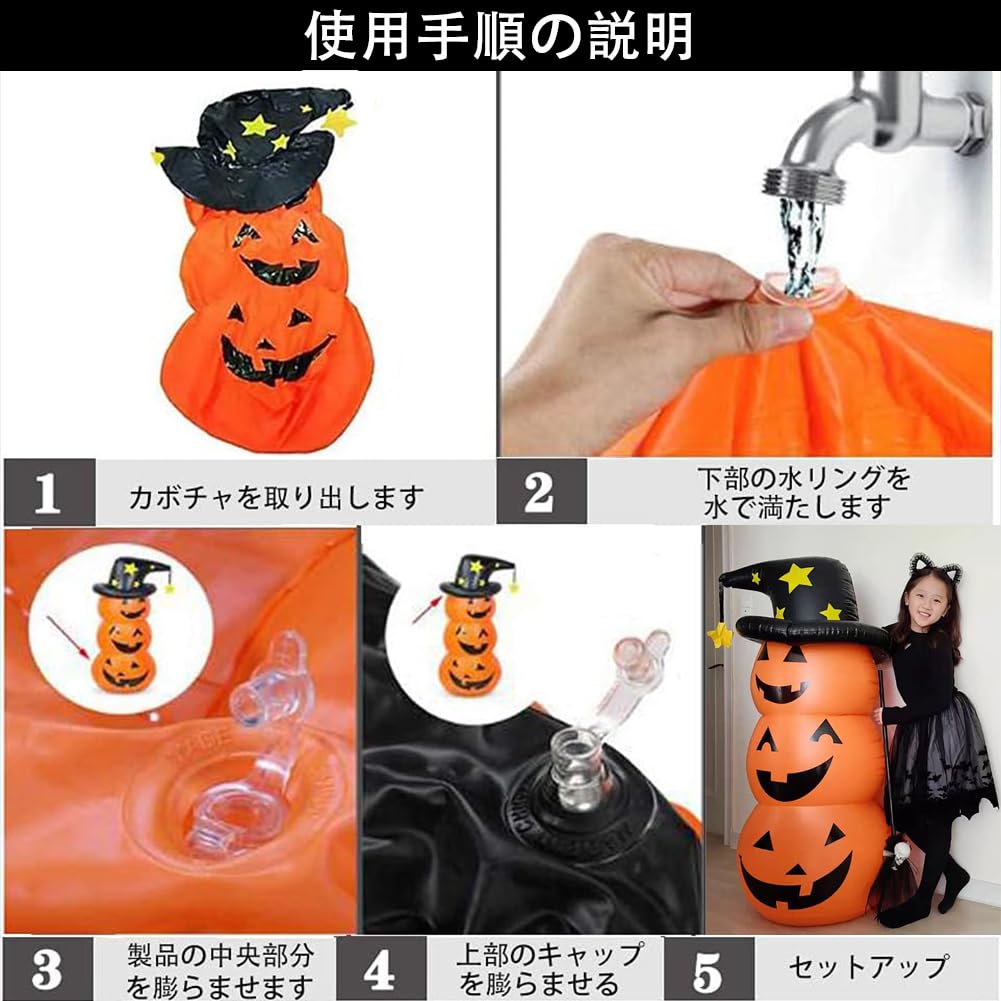 使用手順の説明

1 カボチャを取り出します

2 下部の水リングを水で満たします

3 製品の中央部分を膨らませます

4 上部のキャップを膨らませる

5 セットアップ