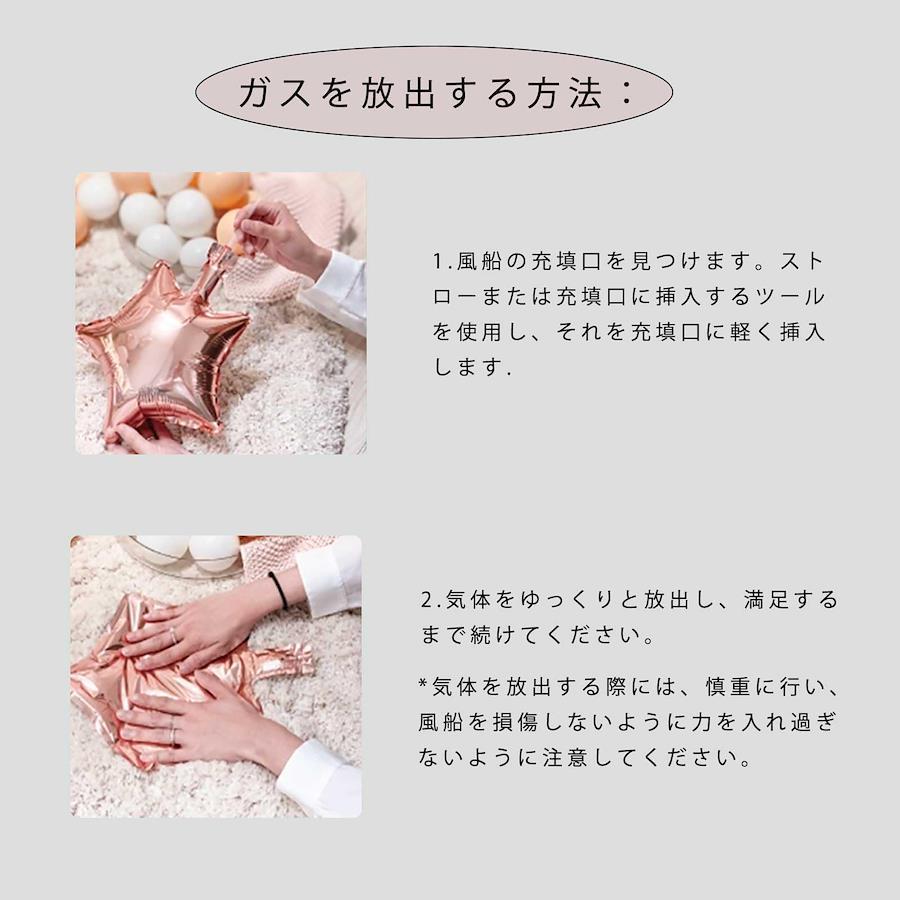 ガスを放出する方法：

1.風船の充填口を見つけます。ストローまたは充填口に挿入するツールを使用し、それを充填口に軽く挿入します.

2.気体をゆっくりと放出し、満足するまで続けてください。

*気体を放出する際には、慎重に行い、風船を損傷しないように力を入れ過ぎないように注意してください。