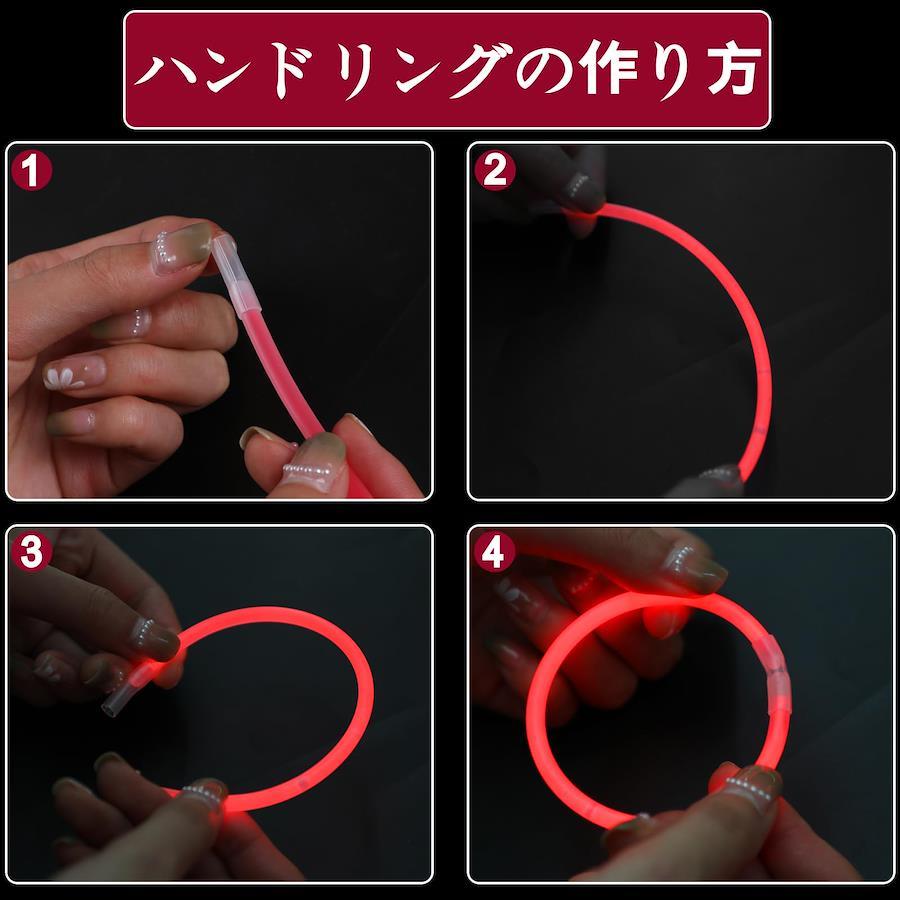 ハンドリングの作り方

1

2

3

4