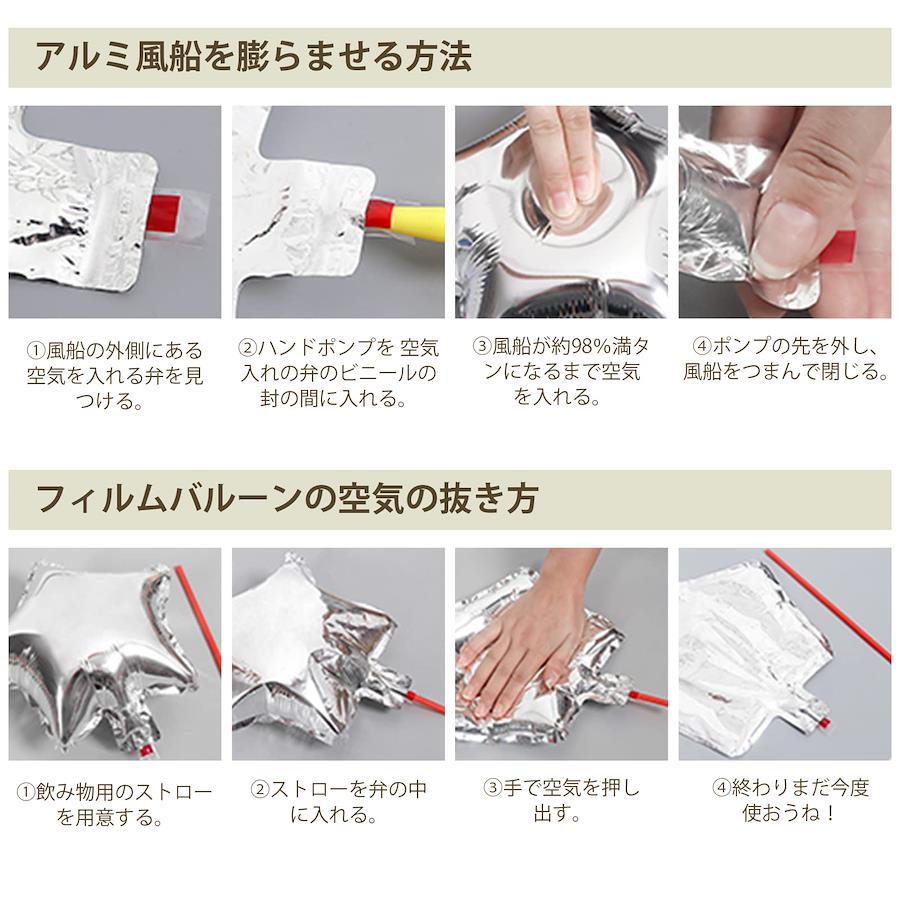 アルミ風船を膨らませる方法

①風船の外側にある空気を入れる弁を見つける。

②ハンドポンプを 空気入れの弁のビニールの封の間に入れる。

③風船が約98%満タンになるまで空気を入れる。

④ポンプの先を外し、風船をつまんで閉じる。

フィルムバルーンの空気の抜き方

①飲み物用のストローを用意する。

②ストローを弁の中に入れる。

③手で空気を押し出す。

④終わりまだ今度使おうね！