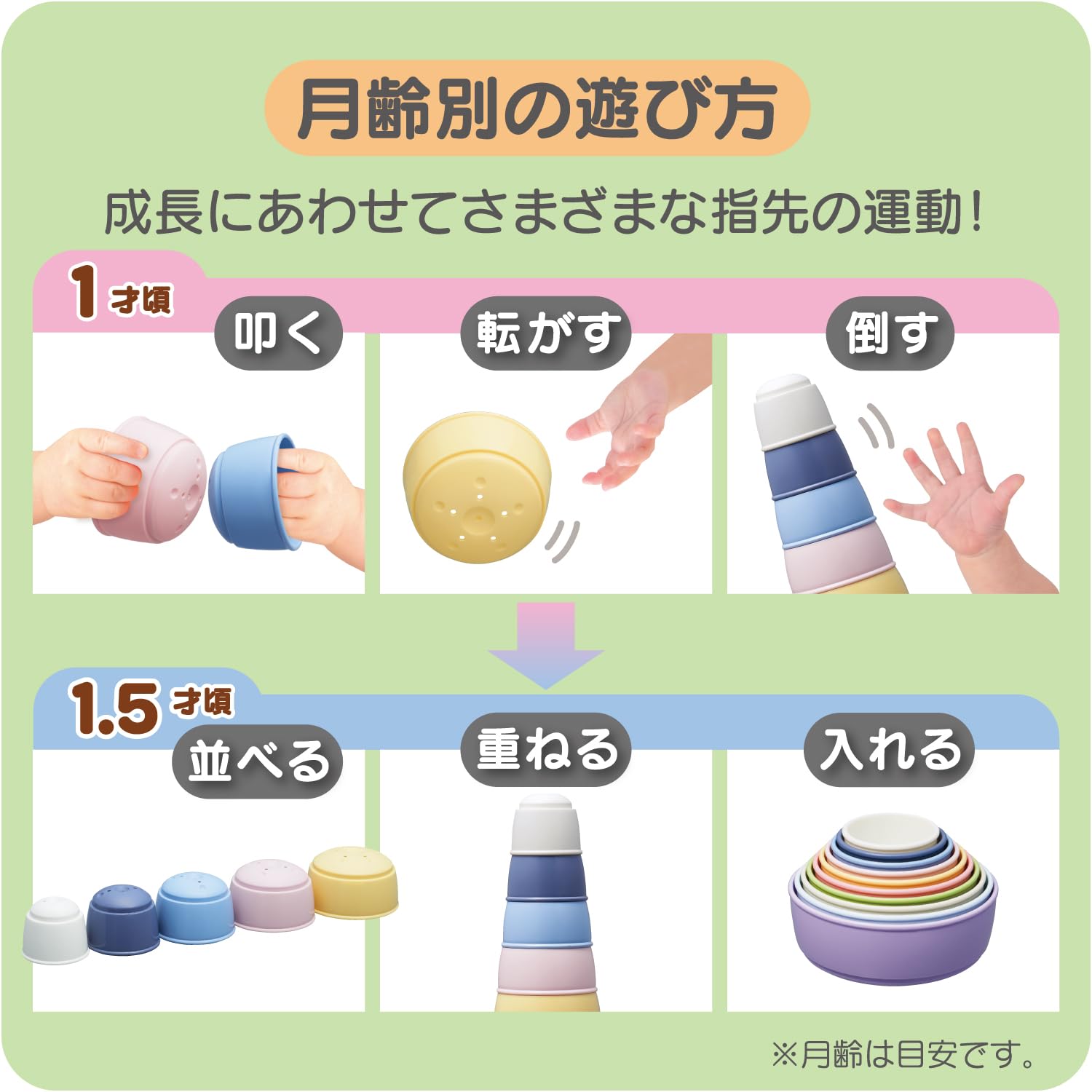 月齢別の遊び方

成長にあわせてさまざまな指先の運動!

1才頃

叩く

転がす

倒す

1.5才頃

並べる

重ねる

入れる

※月齢は目安です。