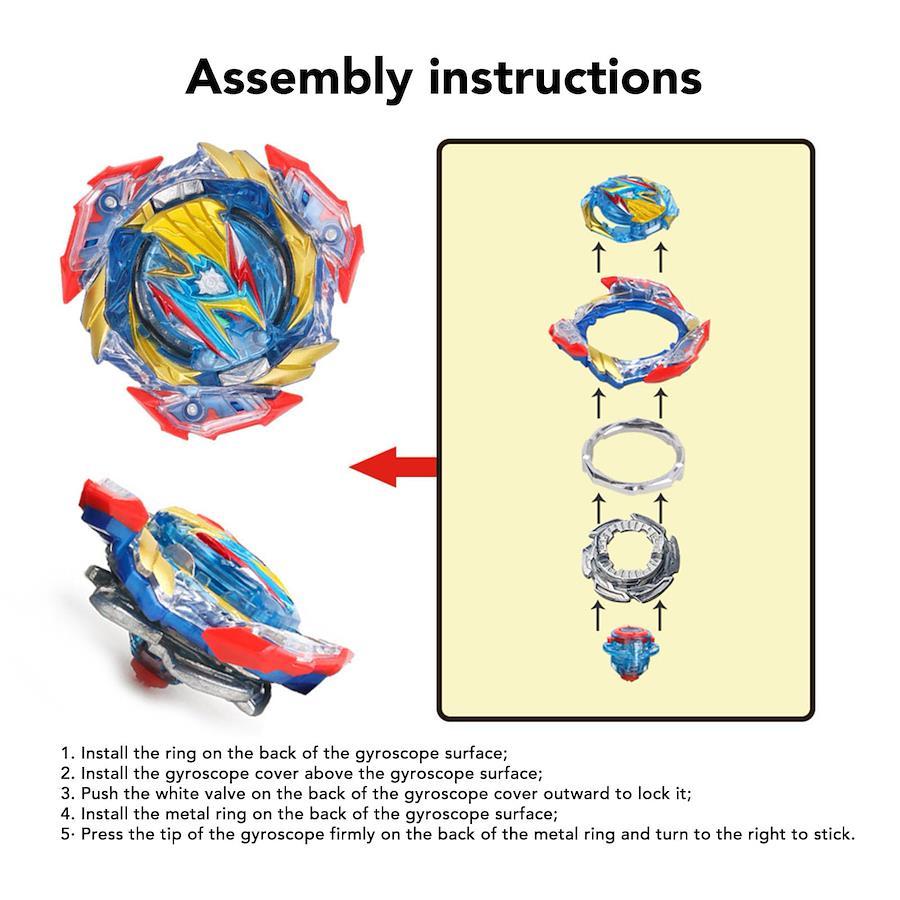 Assembly instructions

1. Install the ring on the back of the gyroscope surface;
2. Install the gyroscope cover above the gyroscope surface;
3. Push the white valve on the back of the gyroscope cover outward to lock it;
4. Install the metal ring on the back of the gyroscope surface;
5· Press the tip of the gyroscope firmly on the back of the metal ring and turn to the right to stick.