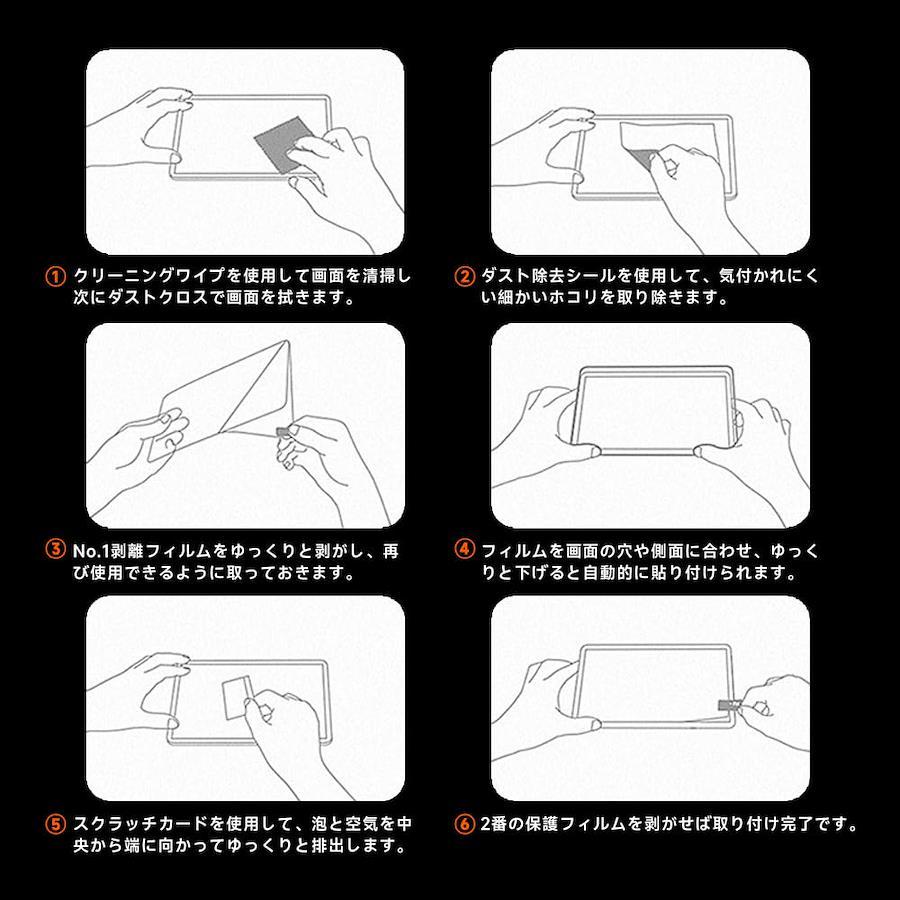 ① クリーニングワイプを使用して画面を清掃し次にダストクロスで画面を拭きます。

② ダスト除去シールを使用して、気付かれにくい細かいホコリを取り除きます。

③ No.1剥離フィルムをゆっくりと剥がし、再び使用できるように取っておきます。

④ フィルムを画面の穴や側面に合わせ、ゆっくりと下げると自動的に貼り付けられます。

⑤ スクラッチカードを使用して、泡と空気を中央から端に向かってゆっくりと排出します。

⑥ 2番の保護フィルムを剥がせば取り付け完了です。