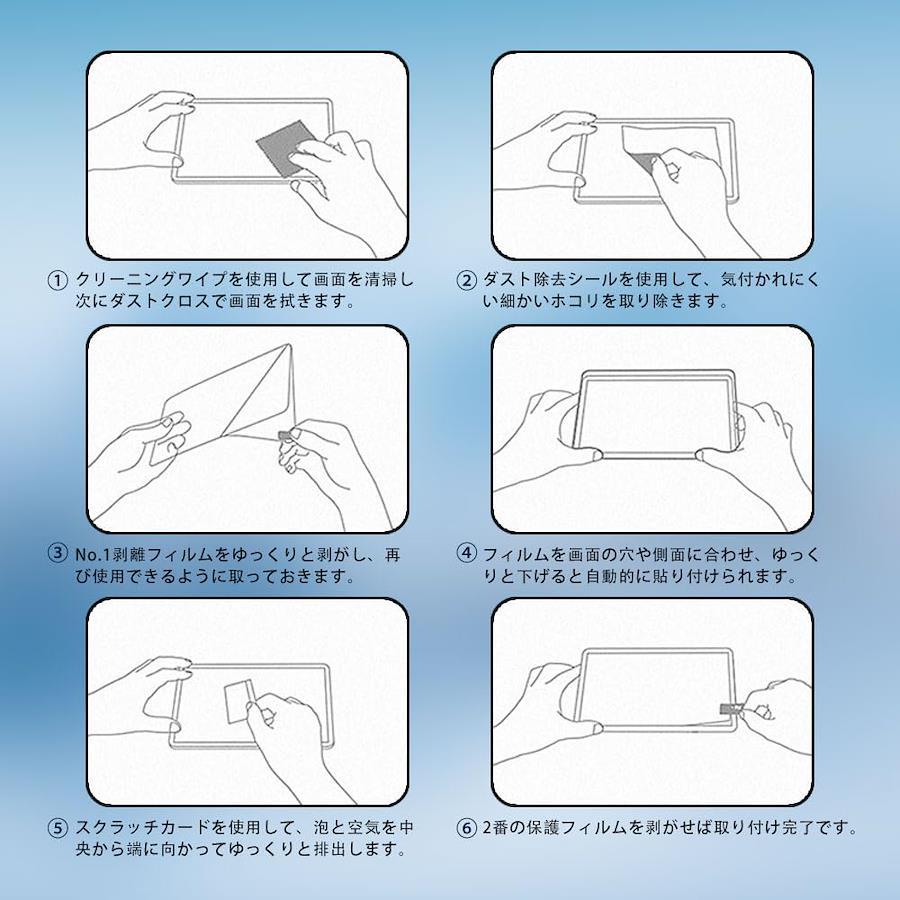 ① クリーニングワイプを使用して画面を清掃し次にダストクロスで画面を拭きます。

② ダスト除去シールを使用して、気付かれにくい細かいホコリを取り除きます。

③ No.1剥離フィルムをゆっくりと剥がし、再び使用できるように取っておきます。

④ フィルムを画面の穴や側面に合わせ、ゆっくりと下げると自動的に貼り付けられます。

⑤ スクラッチカードを使用して、泡と空気を中央から端に向かってゆっくりと排出します。

⑥ 2番の保護フィルムを剥がせば取り付け完了です。