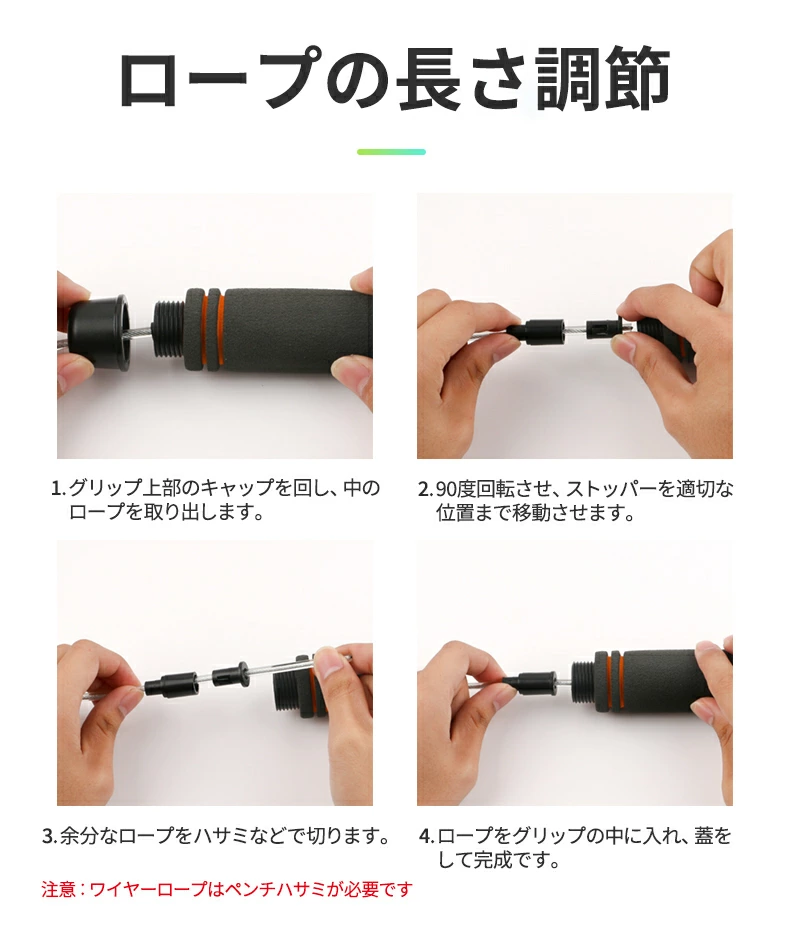 ロープの長さ調節

1.グリップ上部のキャップを回し、中のロープを取り出します。

2.90度回転させ、ストッパーを適切な位置まで移動させます。

3.余分なロープをハサミなどで切ります。

4.ロープをグリップの中に入れ、蓋をして完成です。

注意：ワイヤーロープはペンチハサミが必要です