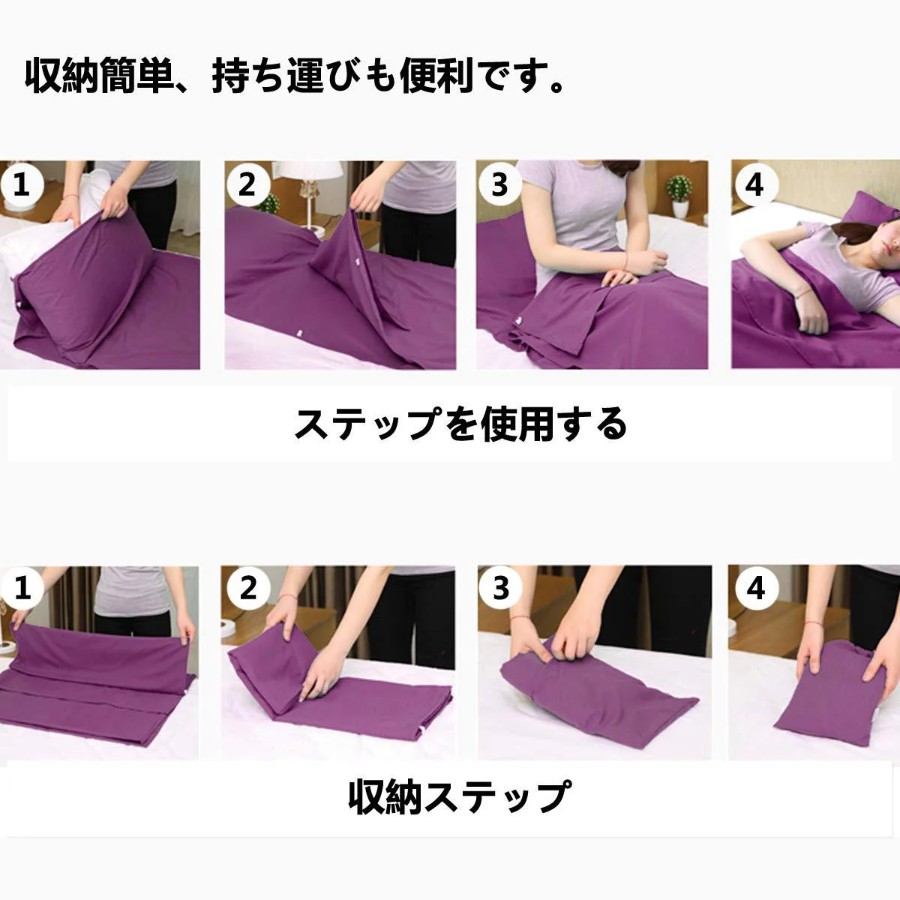 収納簡単、持ち運びも便利です。

1

2

3

4

ステップを使用する

1

2

3

4

収納ステップ