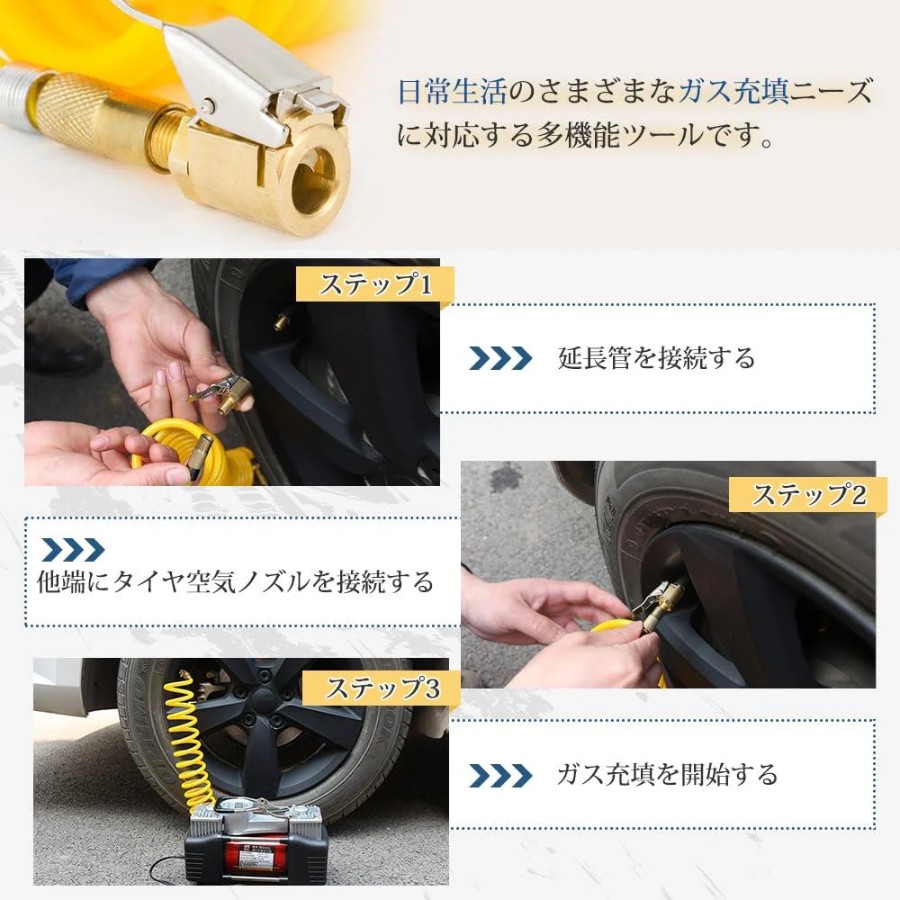 日常生活のさまざまなガス充填ニーズに対応する多機能ツールです。

ステップ1

延長管を接続する

ステップ2

他端にタイヤ空気ノズルを接続する

ステップ3

ガス充填を開始する