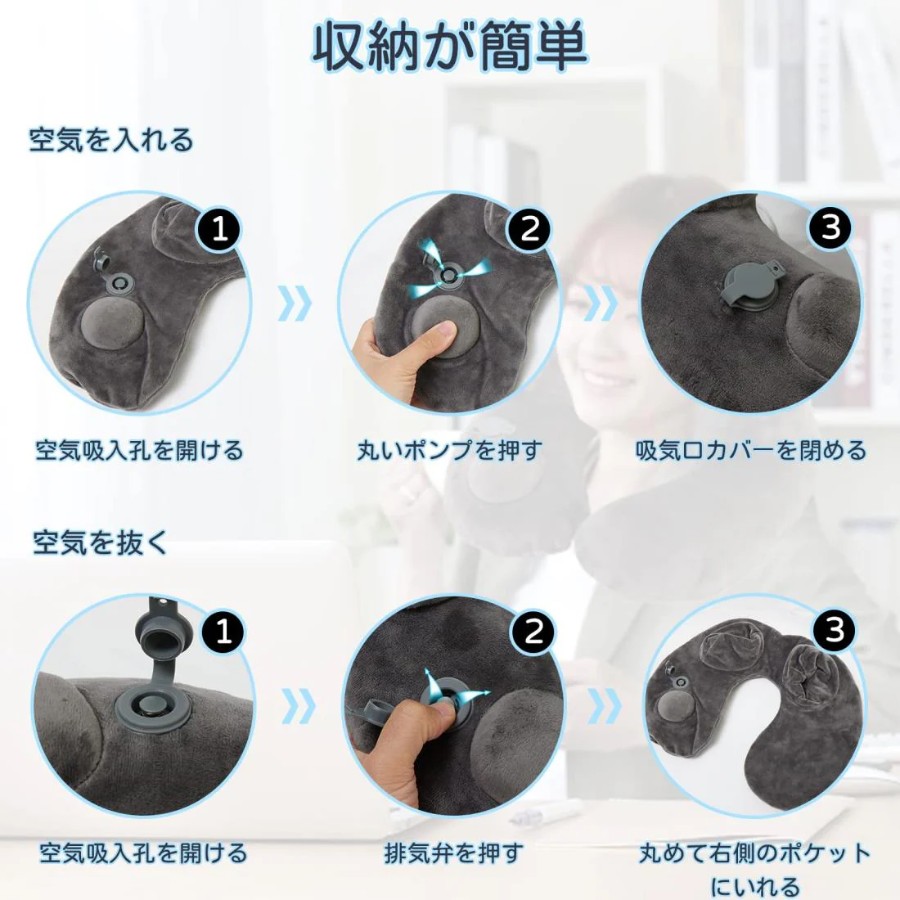 収納が簡単

空気を入れる

1

2

3

空気吸入孔を開ける

丸いポンプを押す

吸気口カバーを閉める

空気を抜く

1

2

3

空気吸入孔を開ける

排気弁を押す

丸めて右側のポケットにいれる