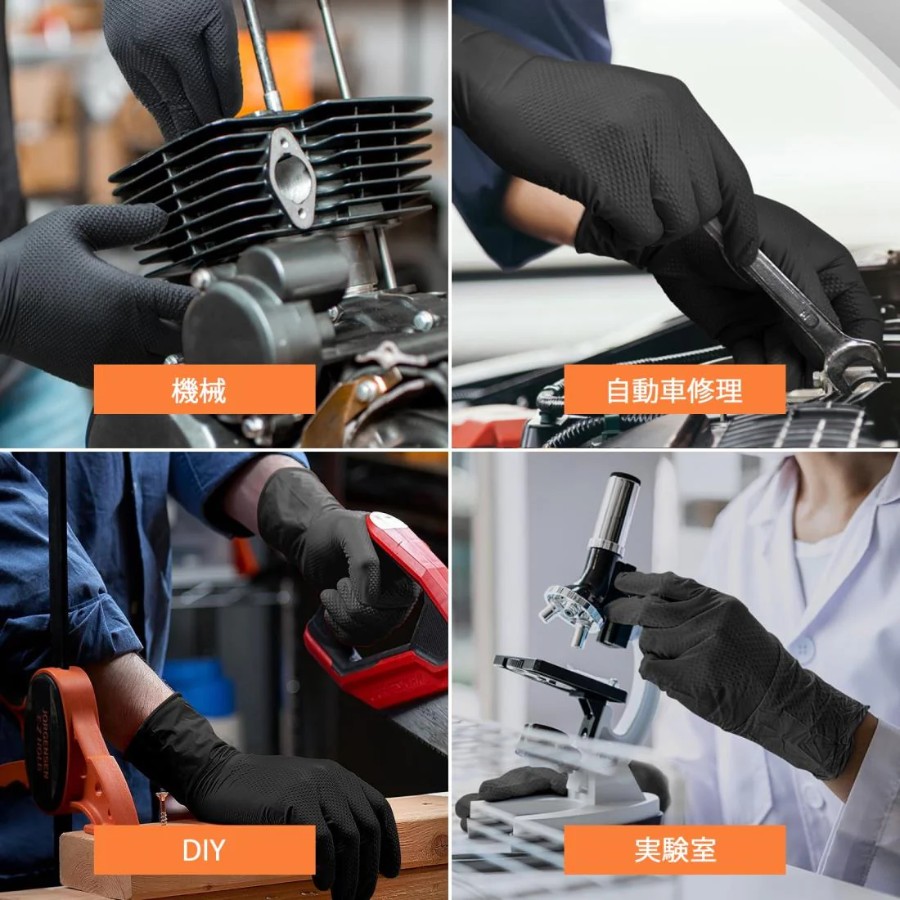 機械

自動車修理

DIY

実験室