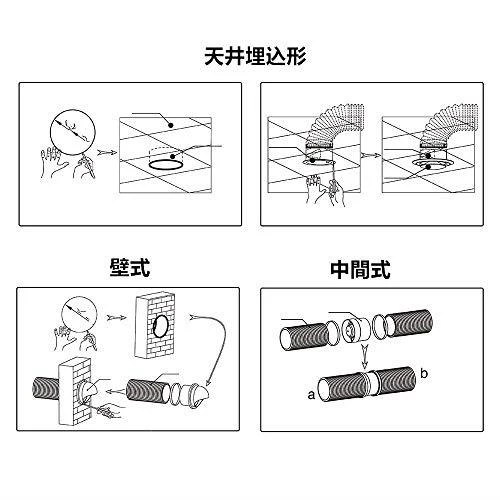 天井埋込形

壁式

中間式

a

b