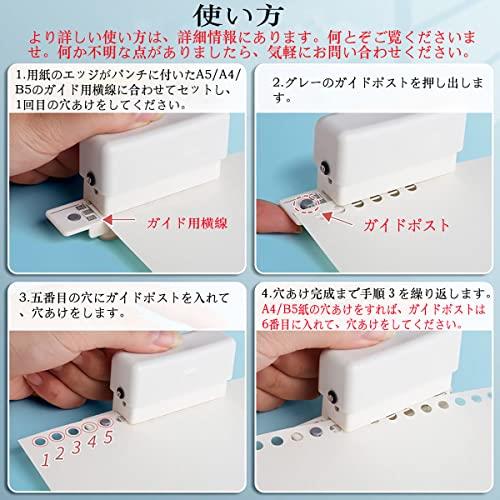 使い方

より詳しい使い方は、詳細情報にあります。何とぞご覧くださいませ。何か不明な点がありましたら、気軽にお問い合わせください。

1.用紙のエッジがパンチに付いたA5/A4/B5のガイド用横線に合わせてセットし、1回目の穴あけをしてください。

ガイド用横線

2.グレーのガイドポストを押し出します。

ガイドポスト

3.五番目の穴にガイドポストを入れて、穴あけをします。

1 2 3 4 5

4.穴あけ完成まで手順３を繰り返します。
A4/B5紙の穴あけをすれば、ガイドポストは6番目に入れて、穴あけをしてください。