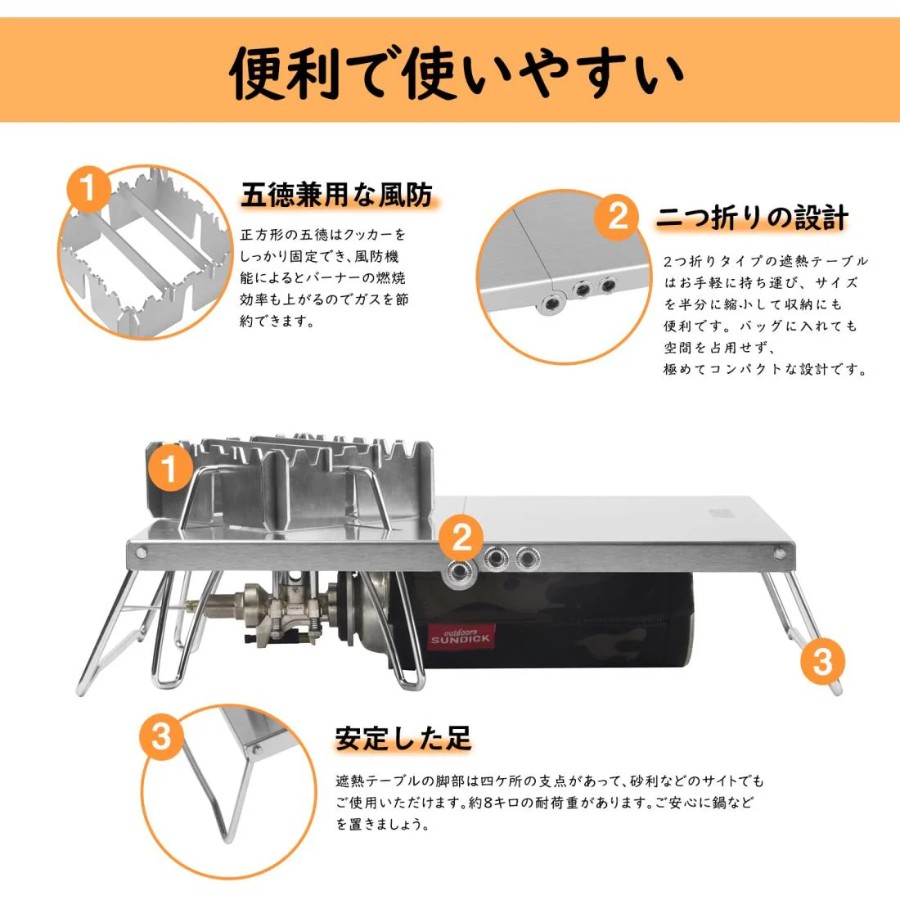 便利で使いやすい

1

五徳兼用な風防

正方形の五徳はクッカーをしっかり固定でき、風防機能によるとバーナーの燃焼効率も上がるのでガスを節約できます。

2

二つ折りの設計

2つ折りタイプの遮熱テーブルはお手軽に持ち運び、サイズを半分に縮小して収納にも便利です。バッグに入れても空間を占用せず、極めてコンパクトな設計です。

1

2

outdoors
SUNDICK

3

3

安定した足

遮熱テーブルの脚部は四ケ所の支点があって、砂利などのサイトでもご使用いただけます。約8キロの耐荷重があります。ご安心に鍋などを置きましょう。