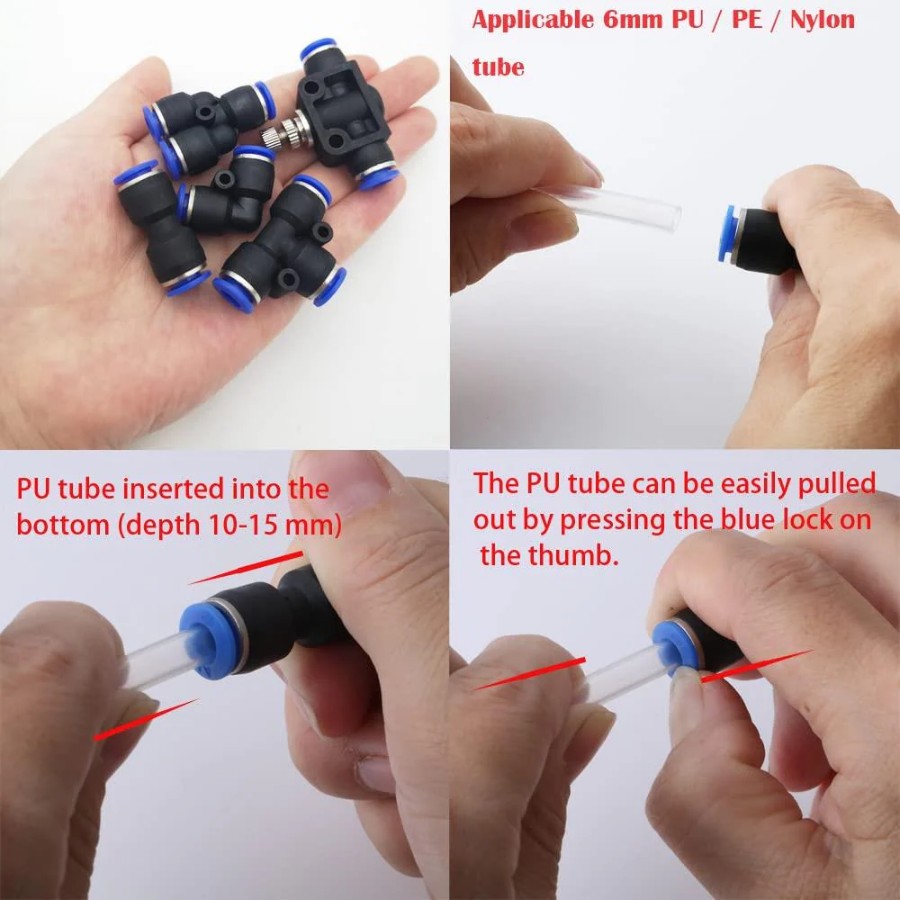 Applicable 6mm PU / PE / Nylon tube

PU tube inserted into the bottom (depth 10-15 mm)

The PU tube can be easily pulled out by pressing the blue lock on the thumb.