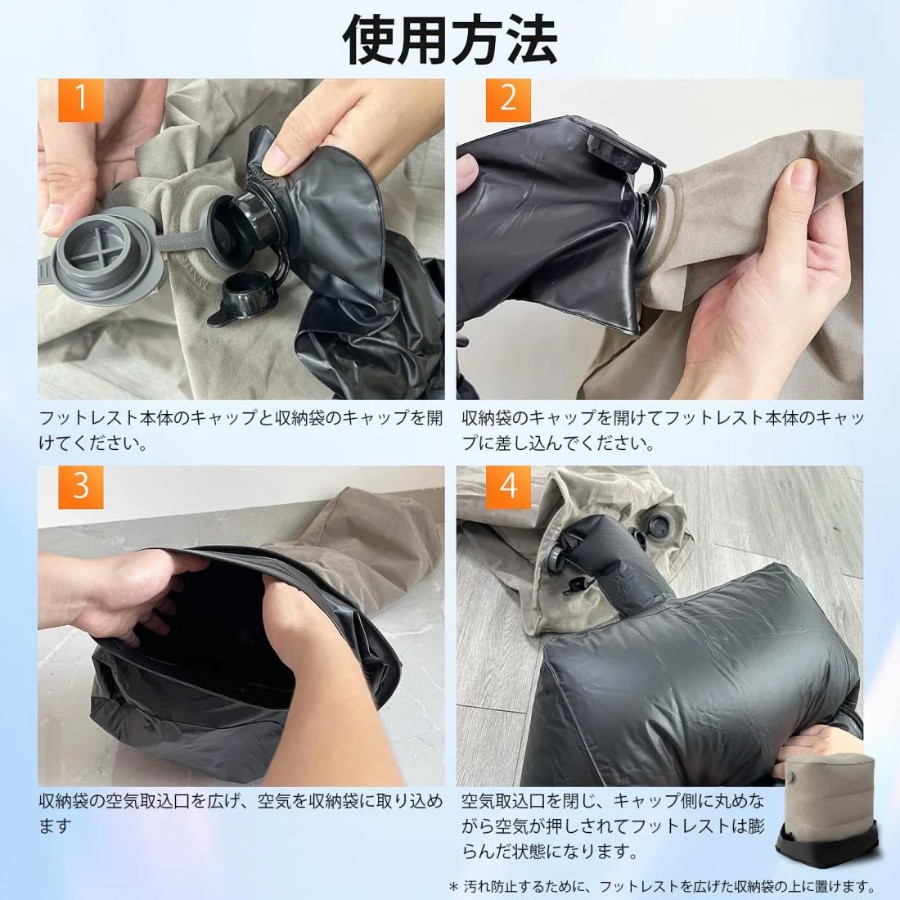 使用方法

1

フットレスト本体のキャップと収納袋のキャップを開けてください。

2

収納袋のキャップを開けてフットレスト本体のキャップに差し込んでください。

3

収納袋の空気取込口を広げ、空気を収納袋に取り込めます

4

空気取込口を閉じ、キャップ側に丸めながら空気が押しされてフットレストは膨らんだ状態になります。

＊ 汚れ防止するために、フットレストを広げた収納袋の上に置けます。