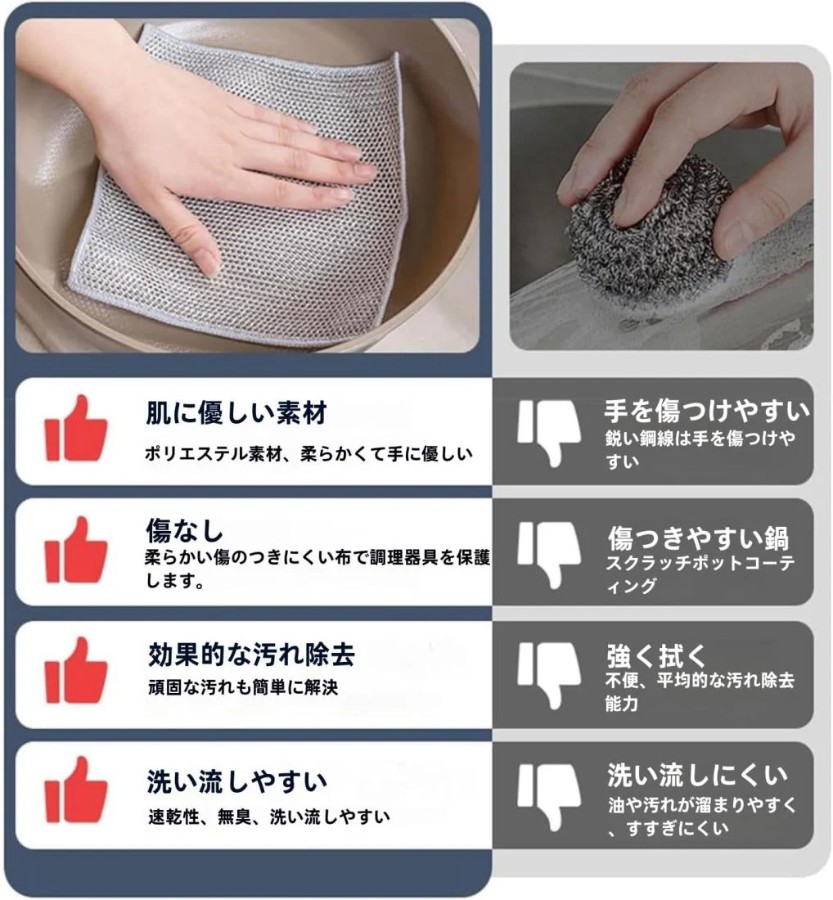 肌に優しい素材

ポリエステル素材、柔らかくて手に優しい

傷なし

柔らかい傷のつきにくい布で調理器具を保護します。

効果的な汚れ除去

頑固な汚れも簡単に解決

洗い流しやすい

速乾性、無臭、洗い流しやすい

手を傷つけやすい

鋭い鋼線は手を傷つけやすい

傷つきやすい鍋

スクラッチポットコーティング

強く拭く

不便、平均的な汚れ除去能力

洗い流しにくい

油や汚れが溜まりやすく、すすぎにくい