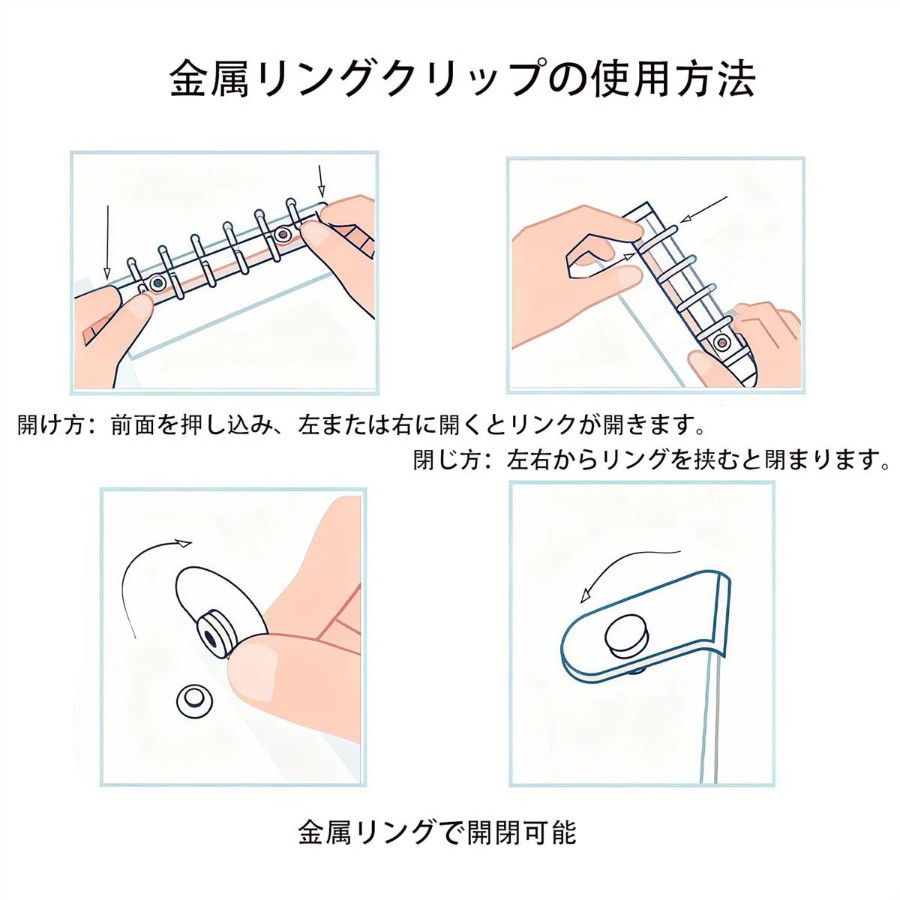 金属リングクリップの使用方法

開け方：前面を押し込み、左または右に開くとリンクが開きます。

閉じ方：左右からリングを挟むと閉まります。

金属リングで開閉可能