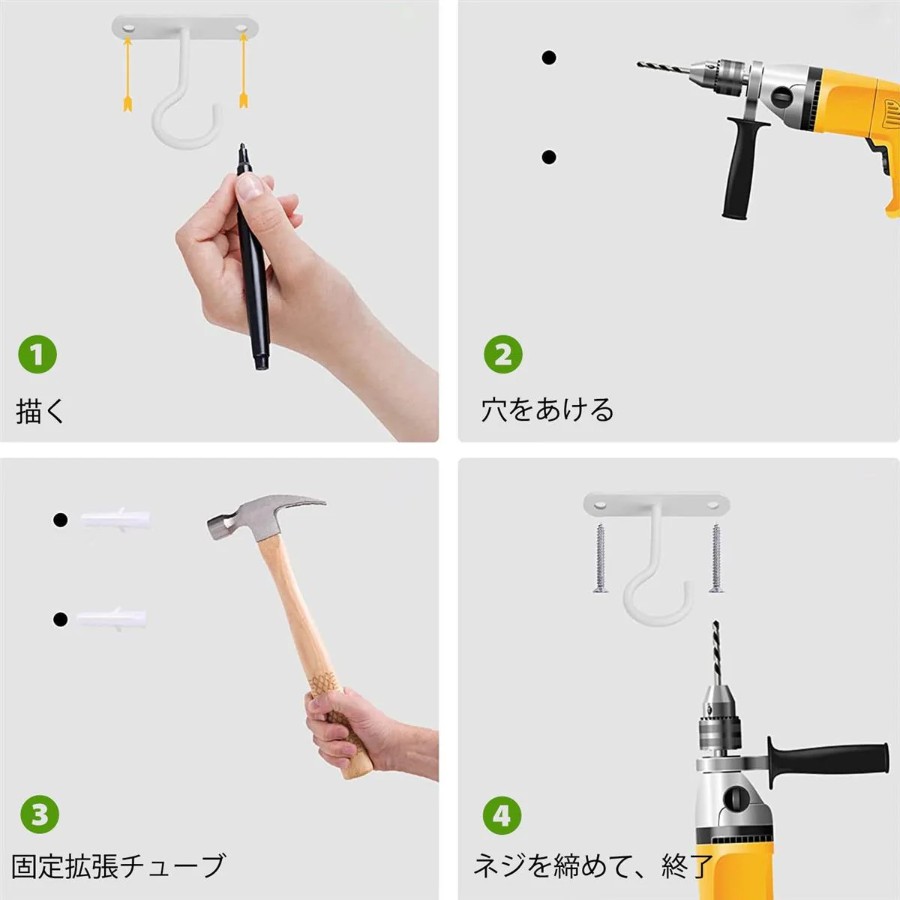 1
描く

2
穴をあける

3
固定拡張チューブ

4
ネジを締めて、終了