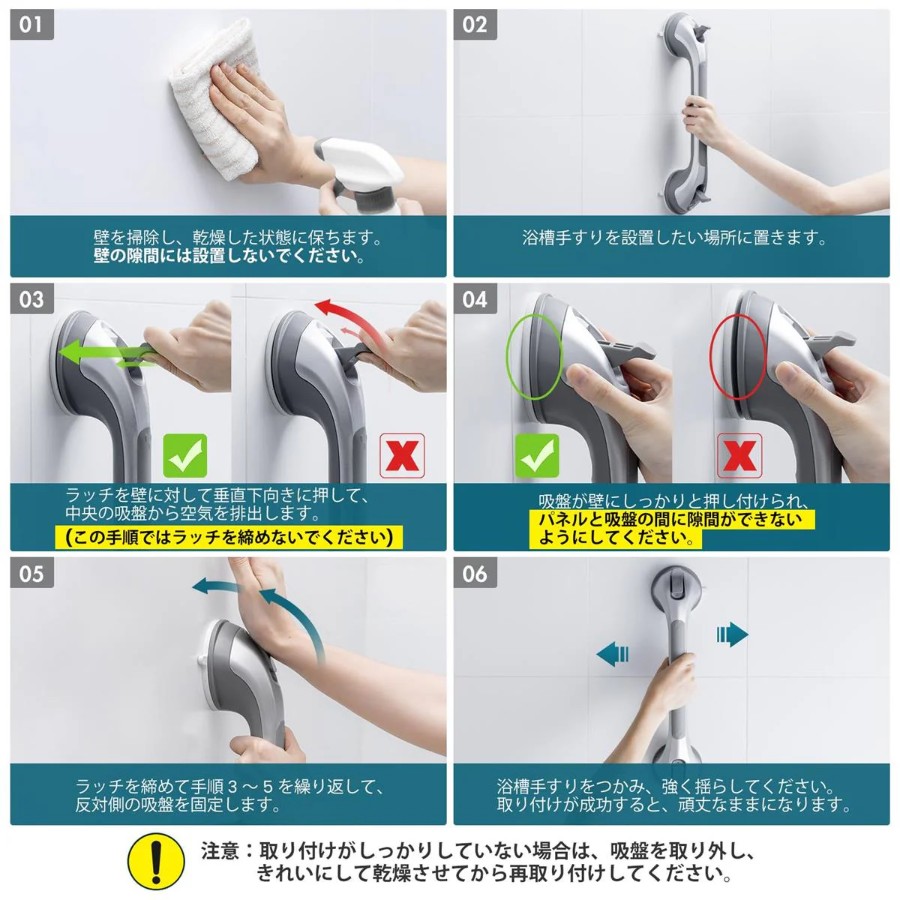 01

壁を掃除し、乾燥した状態に保ちます。
壁の隙間には設置しないでください。

02

浴槽手すりを設置したい場所に置きます。

03

ラッチを壁に対して垂直下向きに押して、中央の吸盤から空気を排出します。
(この手順ではラッチを締めないでください)

04

吸盤が壁にしっかりと押し付けられ、パネルと吸盤の間に隙間ができないようにしてください。

05

ラッチを締めて手順3～5を繰り返して、反対側の吸盤を固定します。

06

浴槽手すりをつかみ、強く揺らしてください。
取り付けが成功すると、頑丈なままになります。

注意：取り付けがしっかりしていない場合は、吸盤を取り外し、きれいにして乾燥させてから再取り付けしてください。