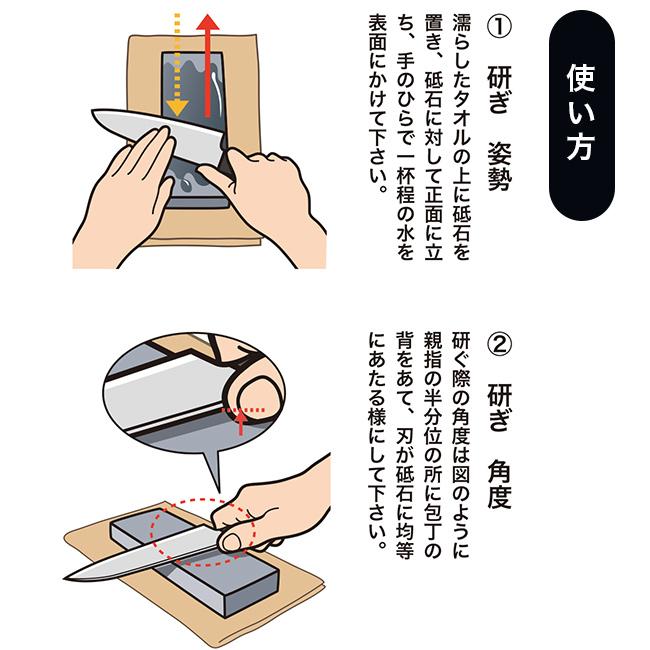 使い方

① 研ぎ 姿勢

濡らしたタオルの上に砥石を置き、砥石に対して正面に立ち、手のひらで一杯程の水を表面にかけて下さい。

② 研ぎ 角度

研ぐ際の角度は図のように親指の半分位の所に包丁の背をあて、刃が砥石に均等にあたる様にして下さい。