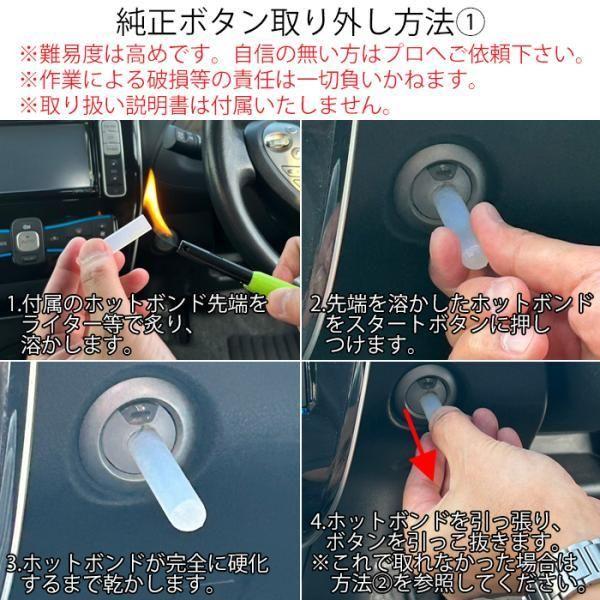 純正ボタン取り外し方法①
※難易度は高めです。自信の無い方はプロへご依頼下さい。
※作業による破損等の責任は一切負いかねます。
※取り扱い説明書は付属いたしません。

1.付属のホットボンド先端をライター等で炙り、溶かします。

2.先端を溶かしたホットボンドをスタートボタンに押しつけます。

3.ホットボンドが完全に硬化するまで乾かします。

4.ホットボンドを引っ張り、ボタンを引っこ抜きます。
※これで取れなかった場合は方法②を参照してください。