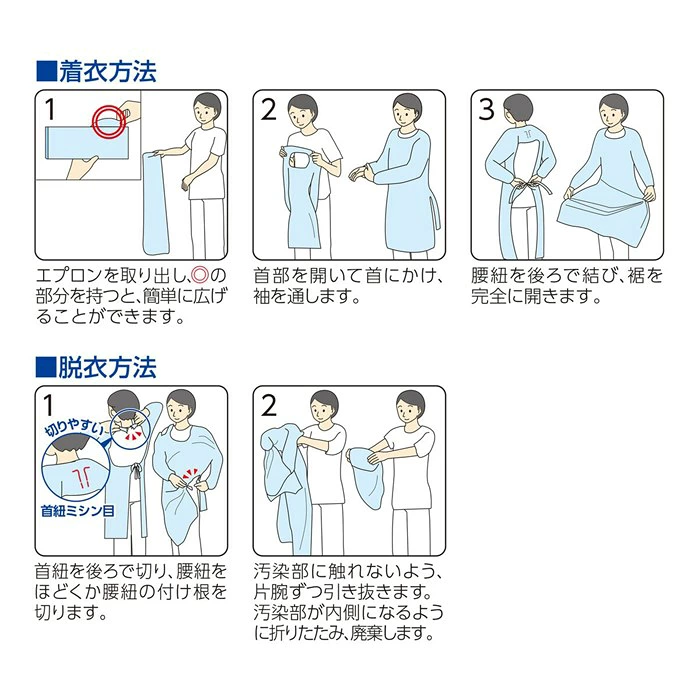 ■着衣方法

1

エプロンを取り出し、◎の部分を持つと、簡単に広げることができます。

2

首部を開いて首にかけ、袖を通します。

3

腰紐を後ろで結び、裾を完全に開きます。

■脱衣方法

1

切りやすい

首紐ミシン目

首紐を後ろで切り、腰紐をほどくか腰紐の付け根を切ります。

2

汚染部に触れないよう、片腕ずつ引き抜きます。汚染部が内側になるように折りたたみ、廃棄します。